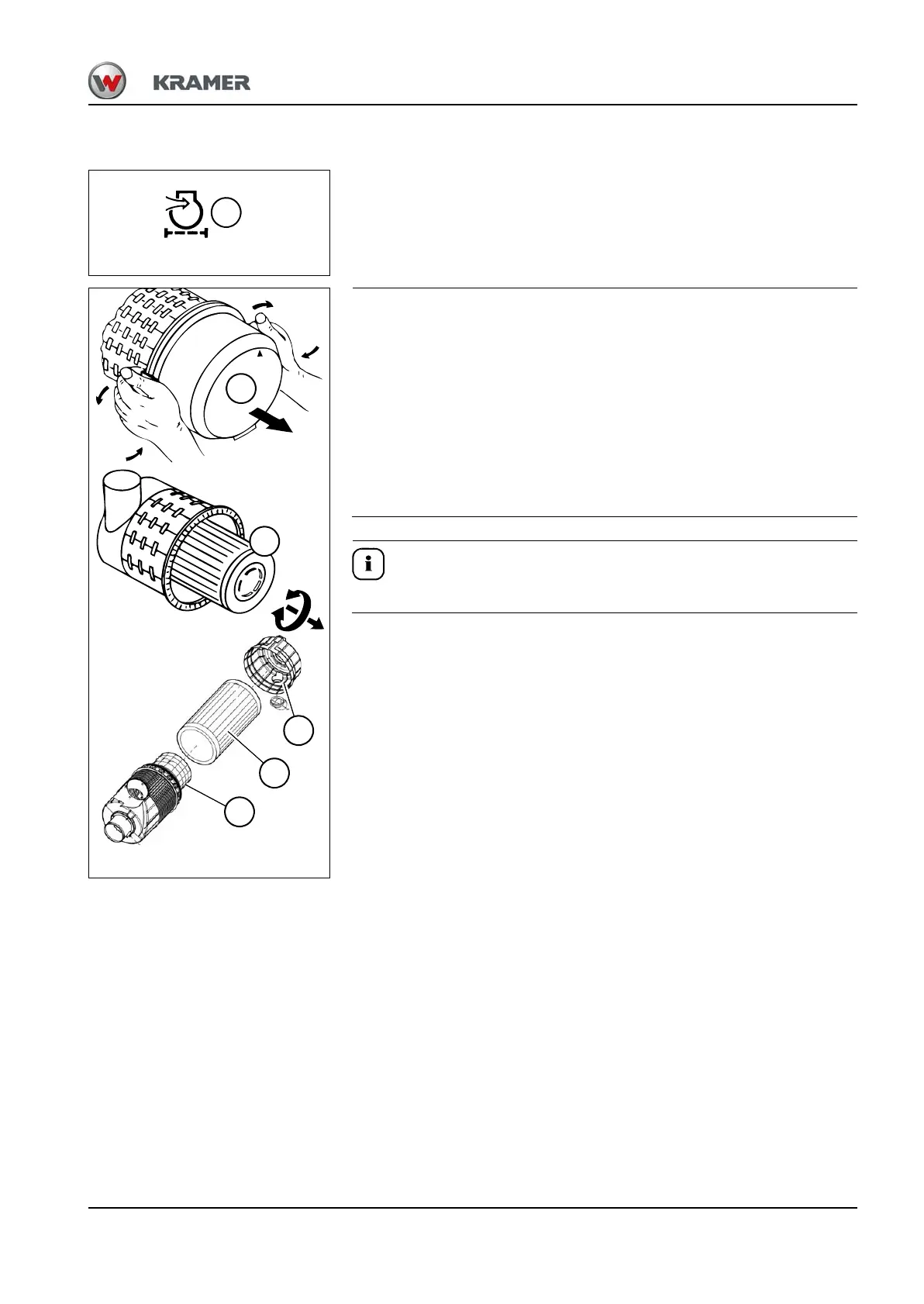 KRAMER