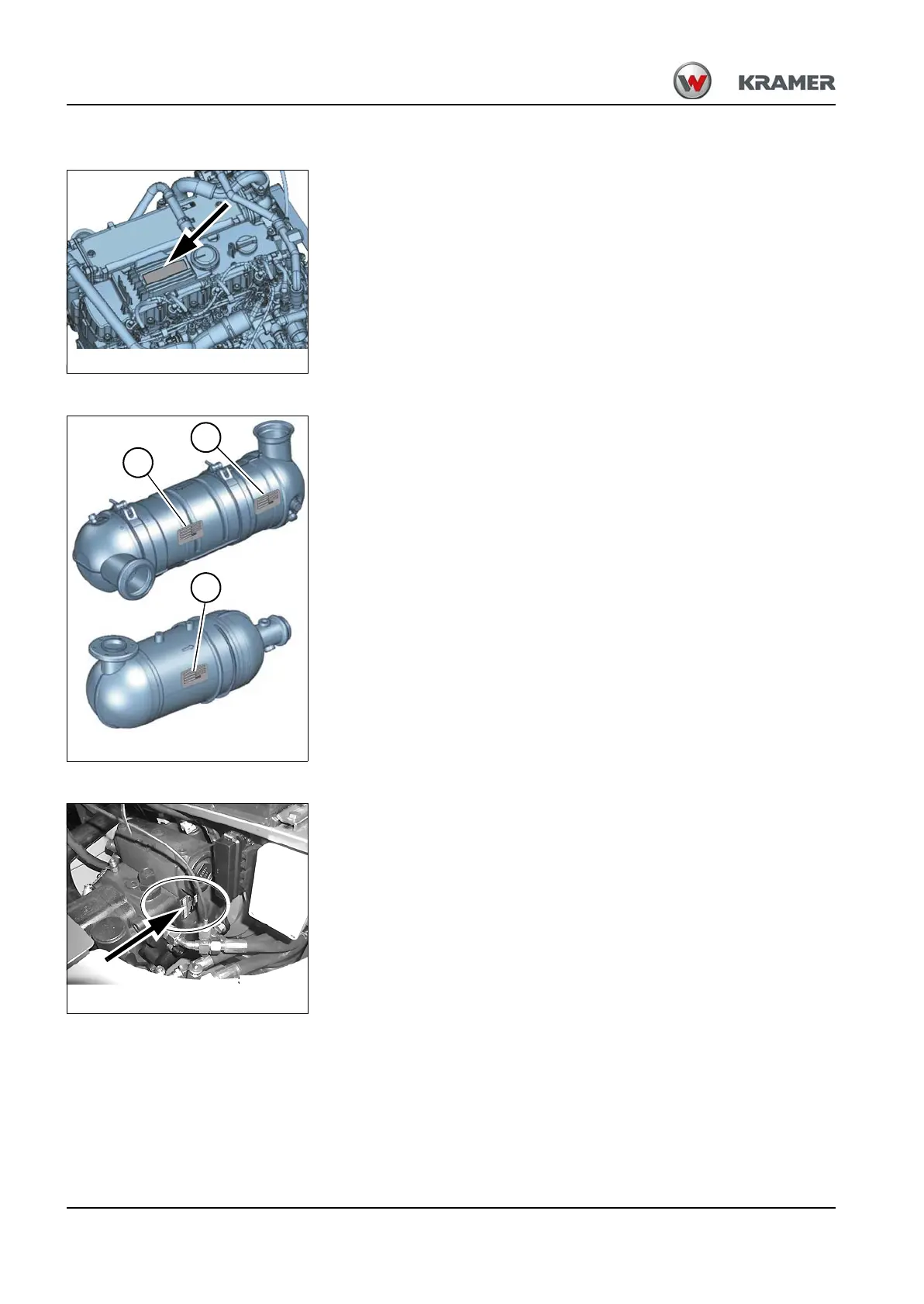 KRAMER