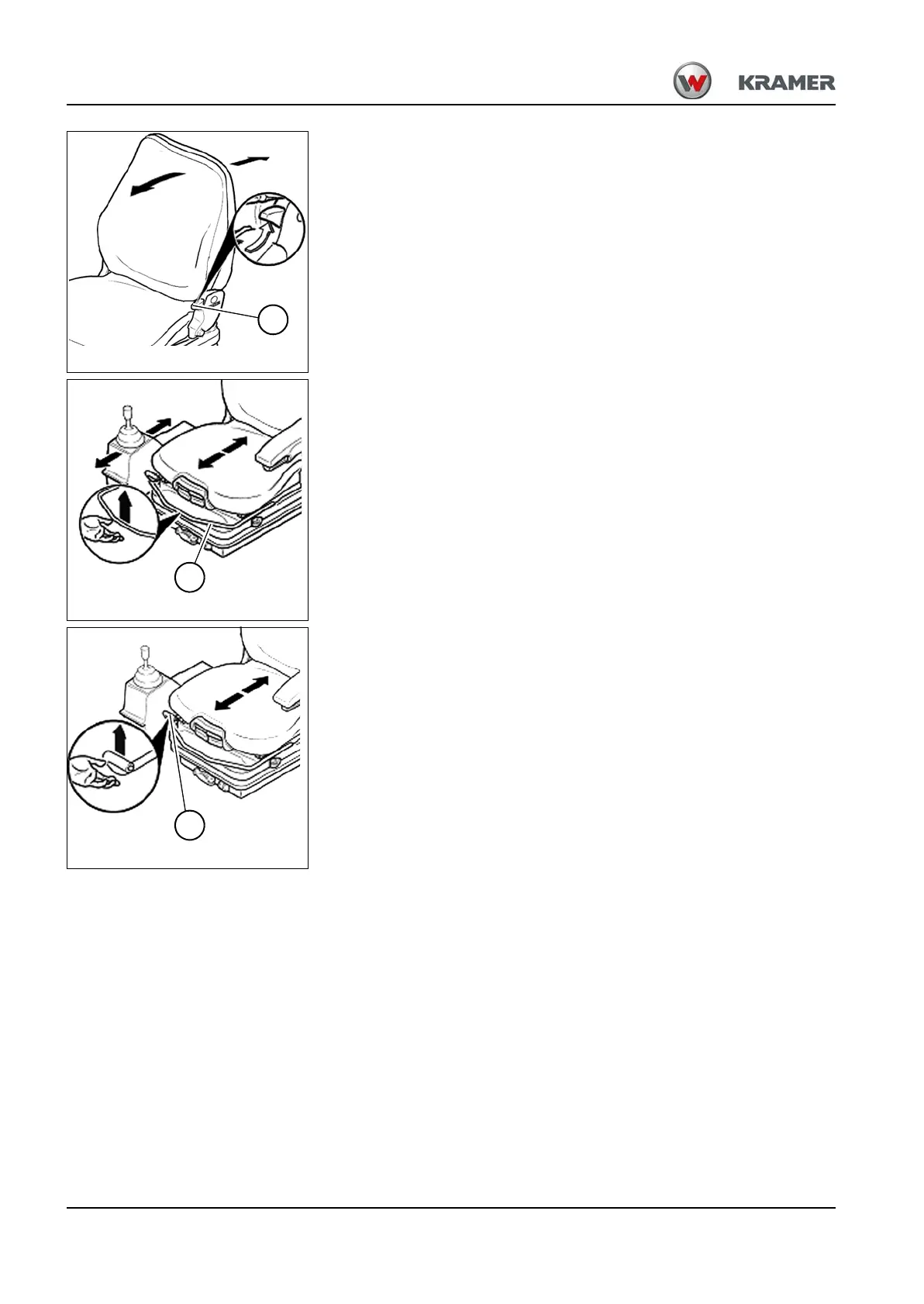 KRAMER