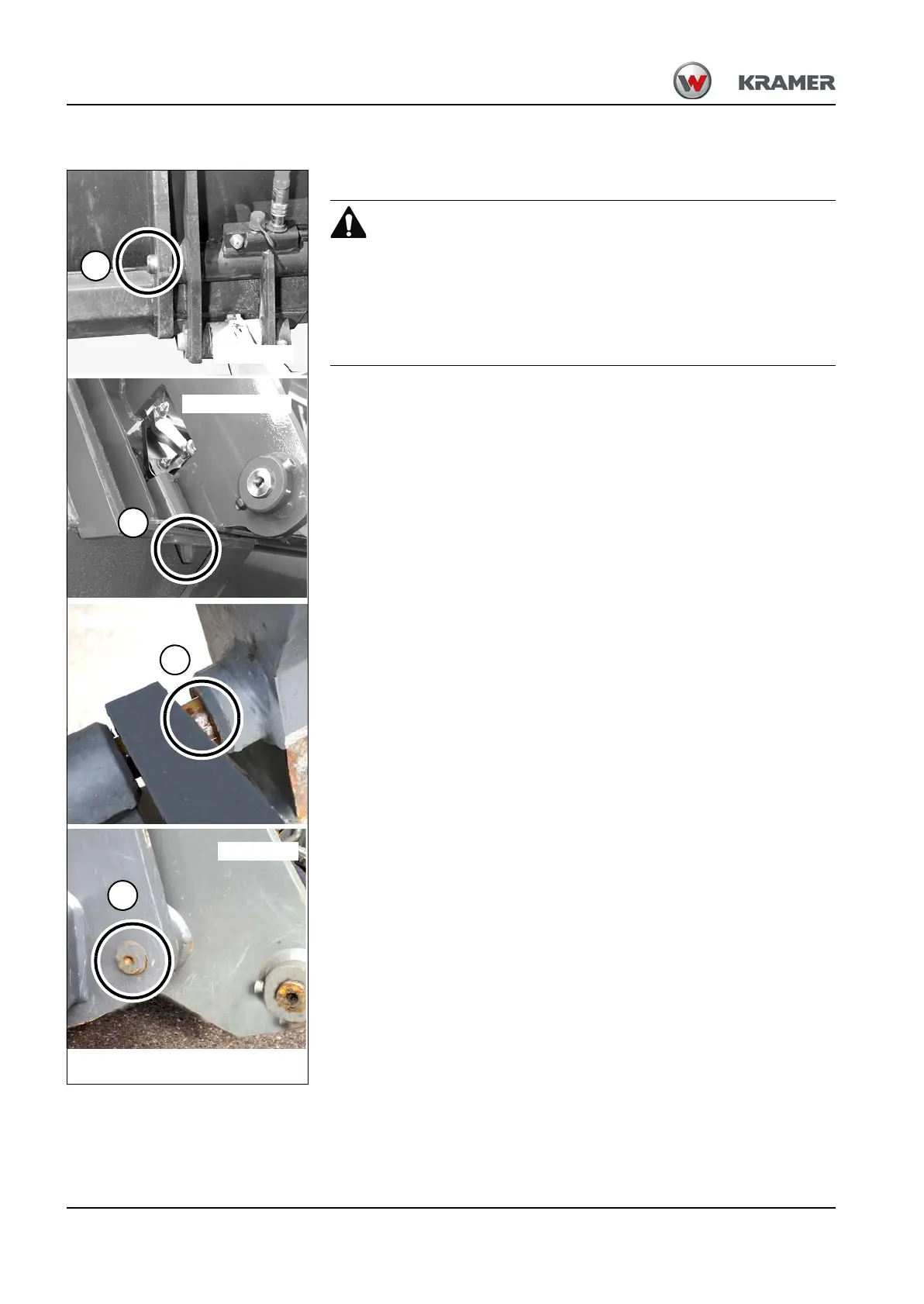 KRAMER