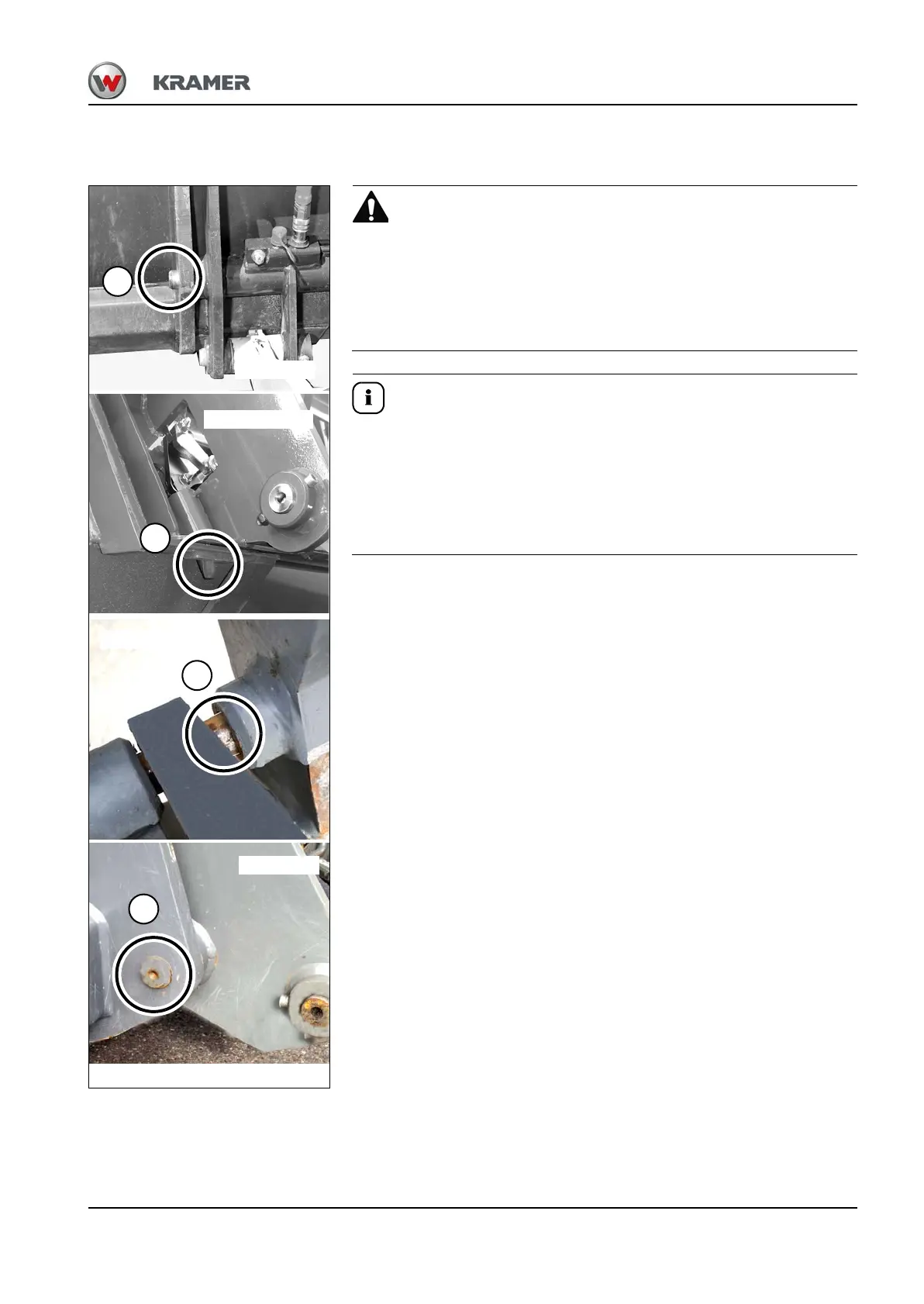 KRAMER