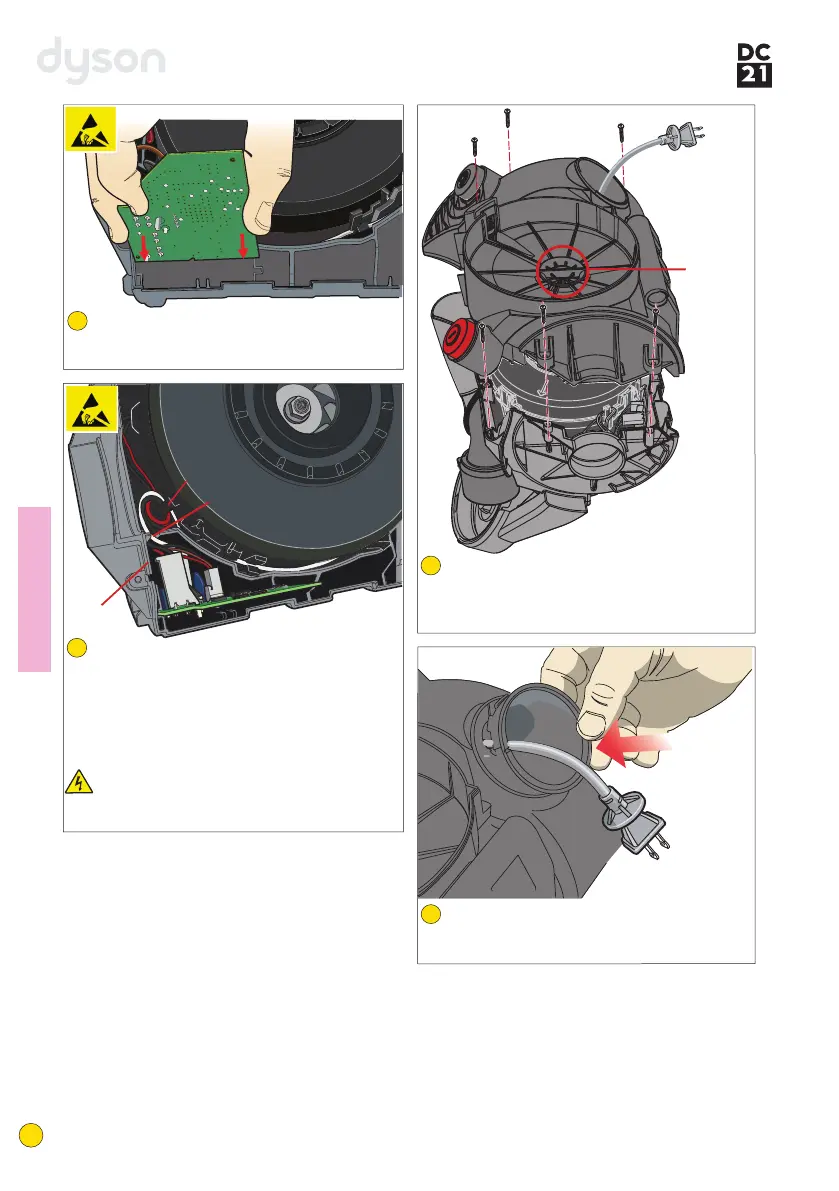 dyson

DC
21