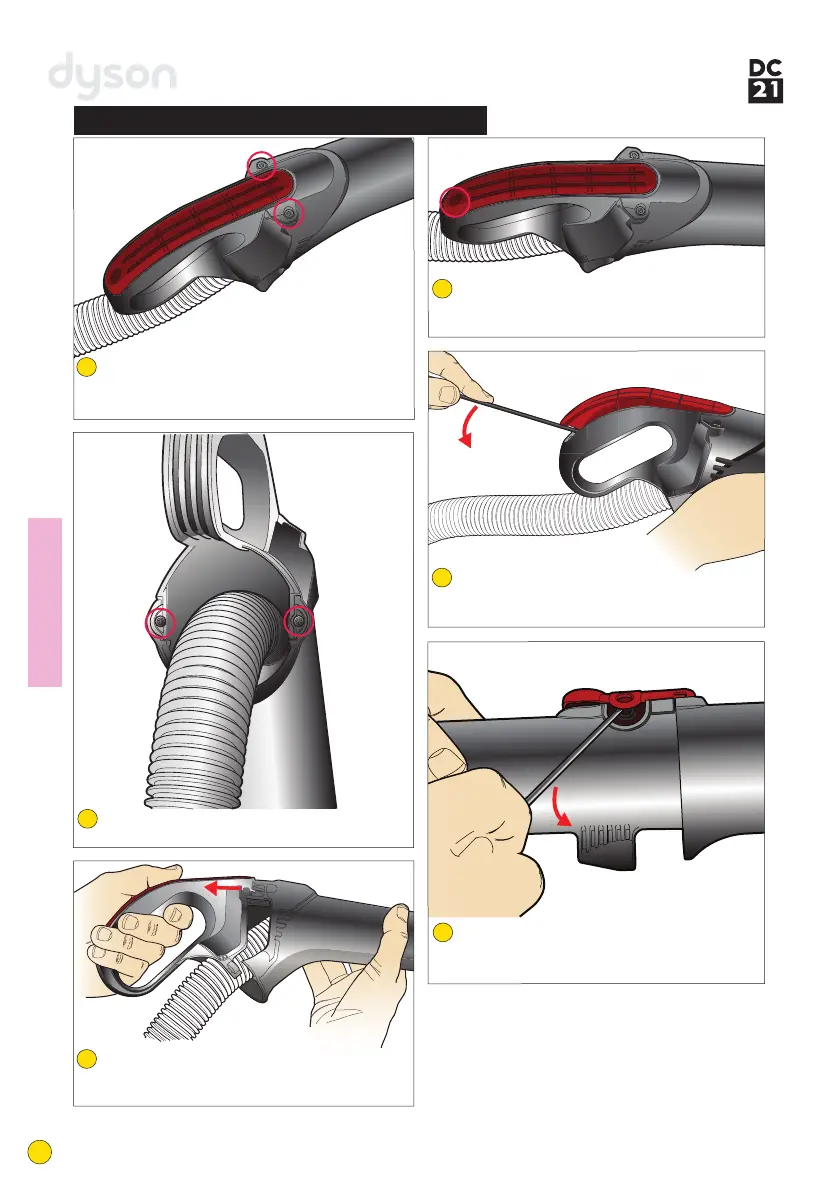 dyson

DC 21