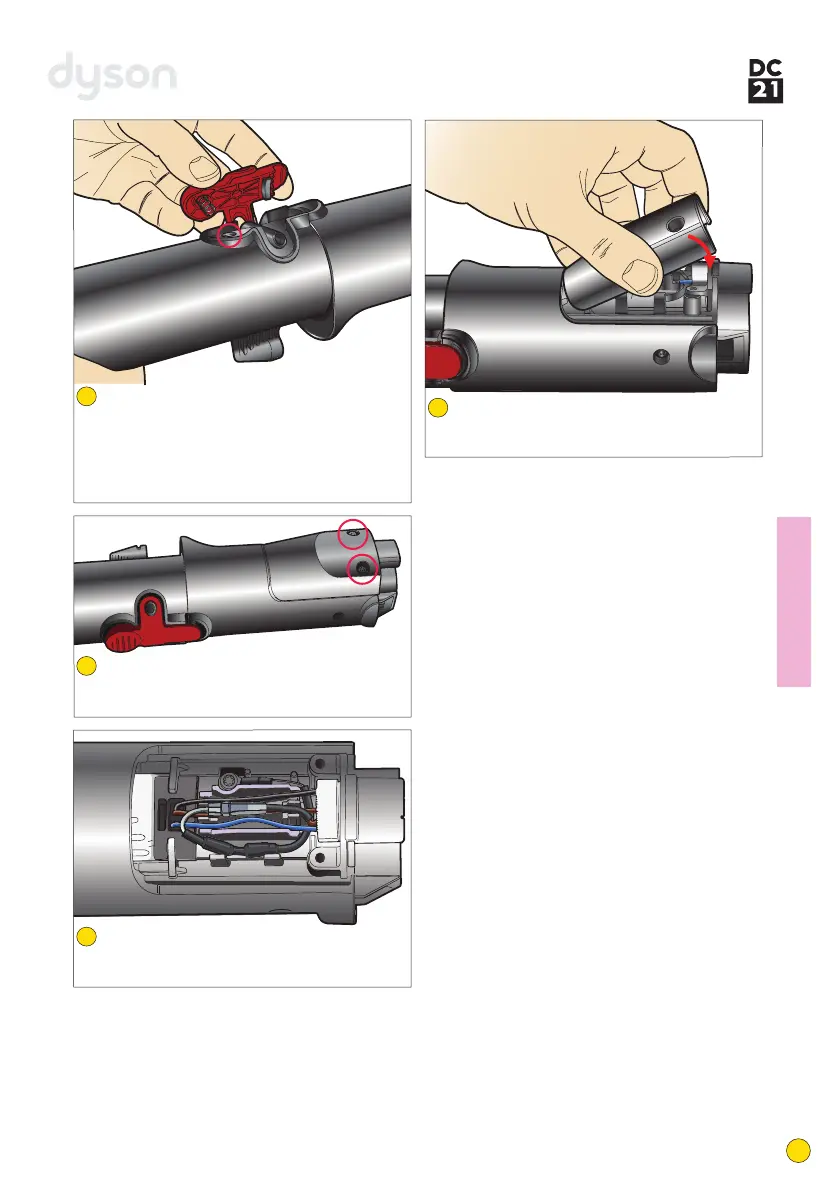 dyson

DC
21