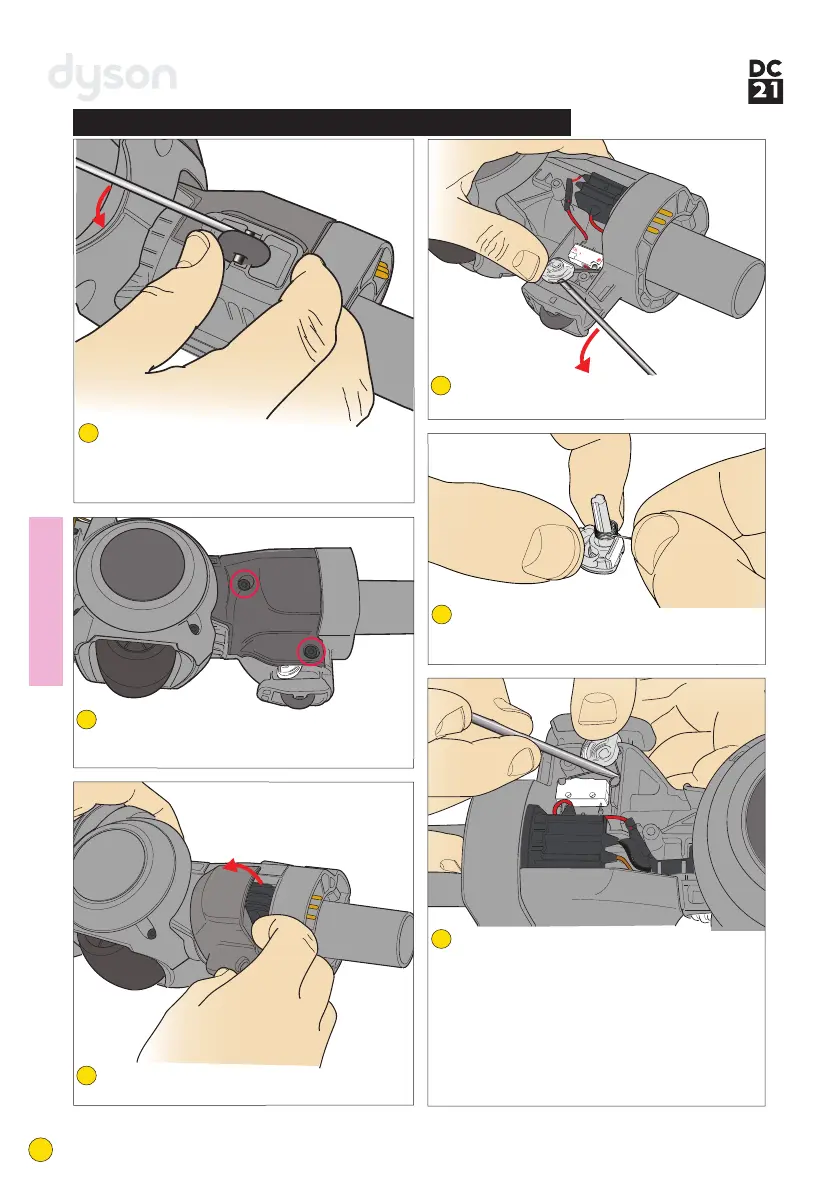 dyson

DC
21