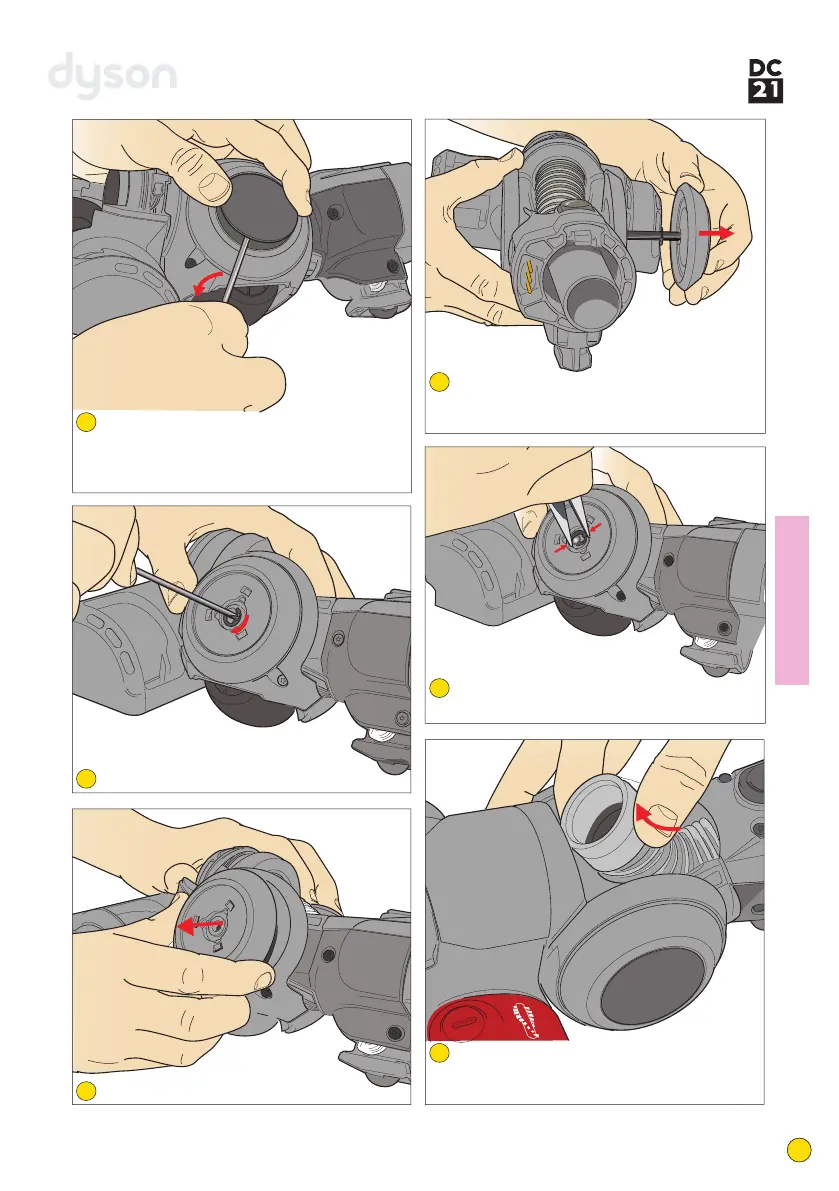 dyson

DC 21