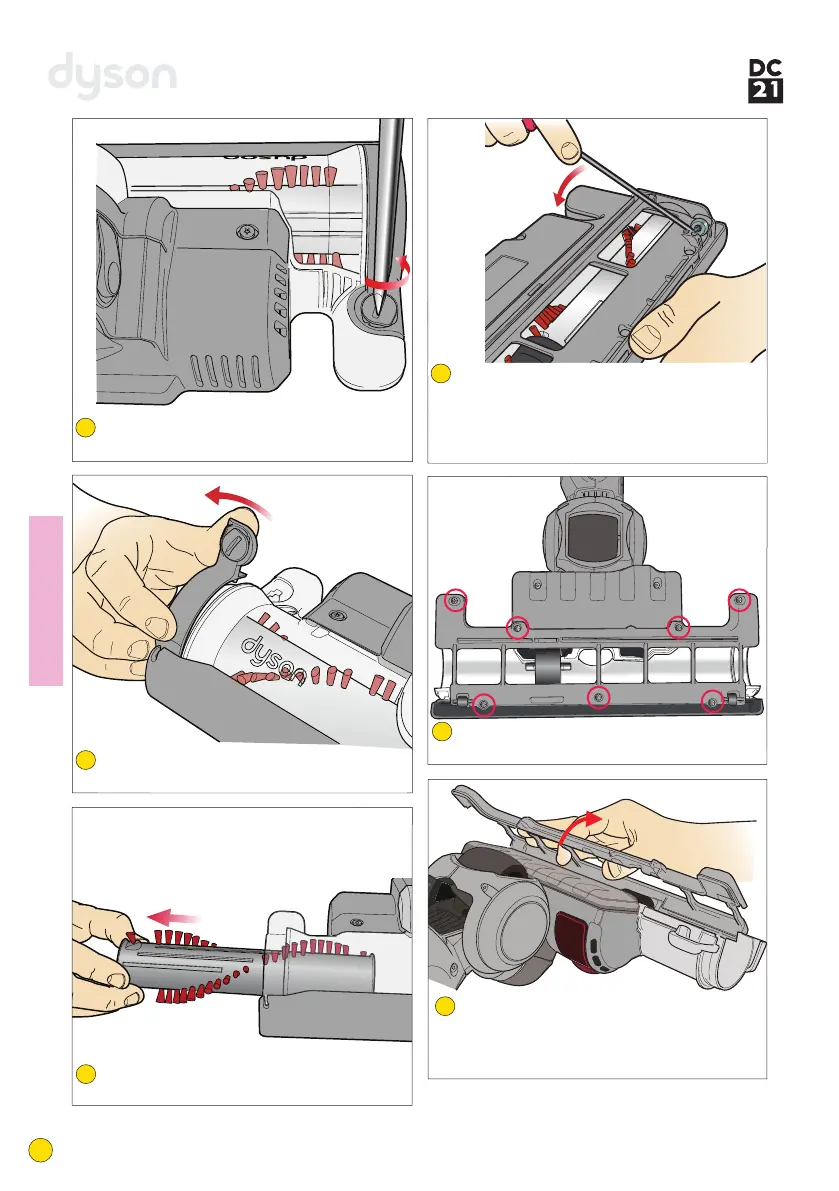 dyson

DC 21

dyson

dyson