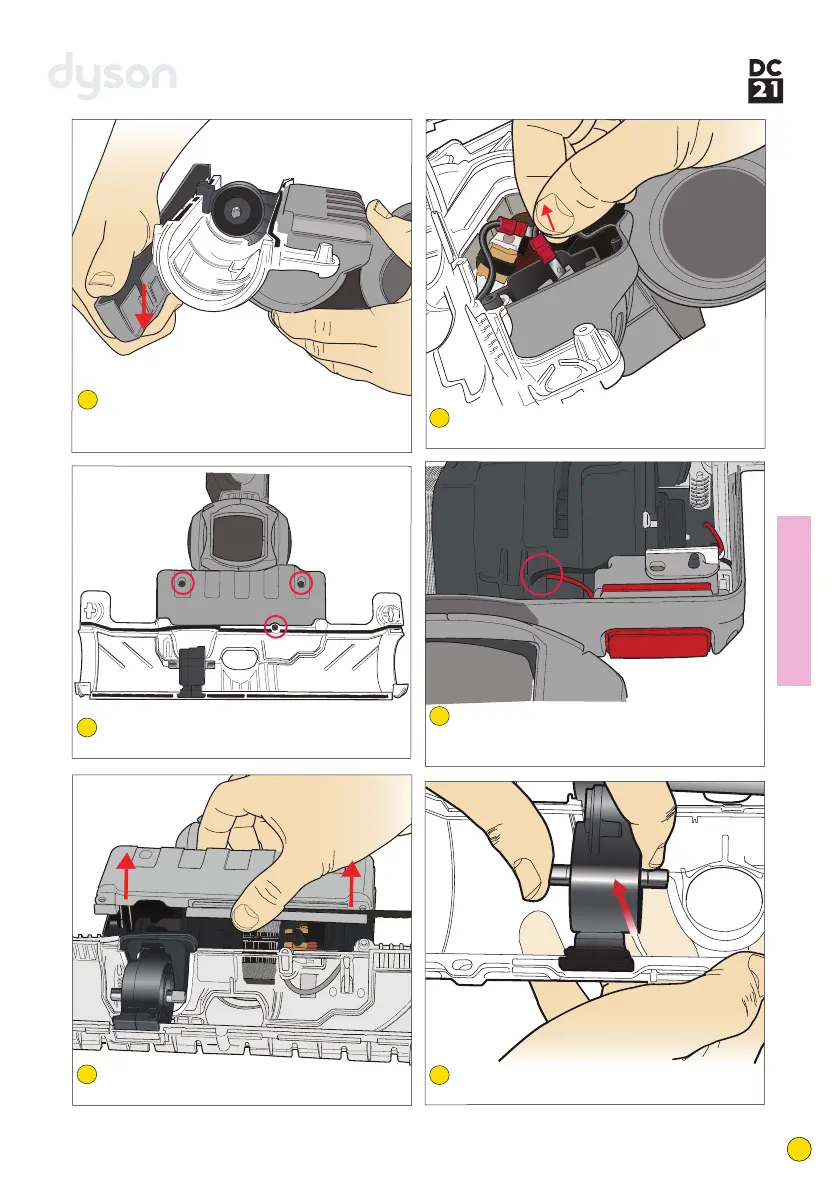 dyson

DC
21