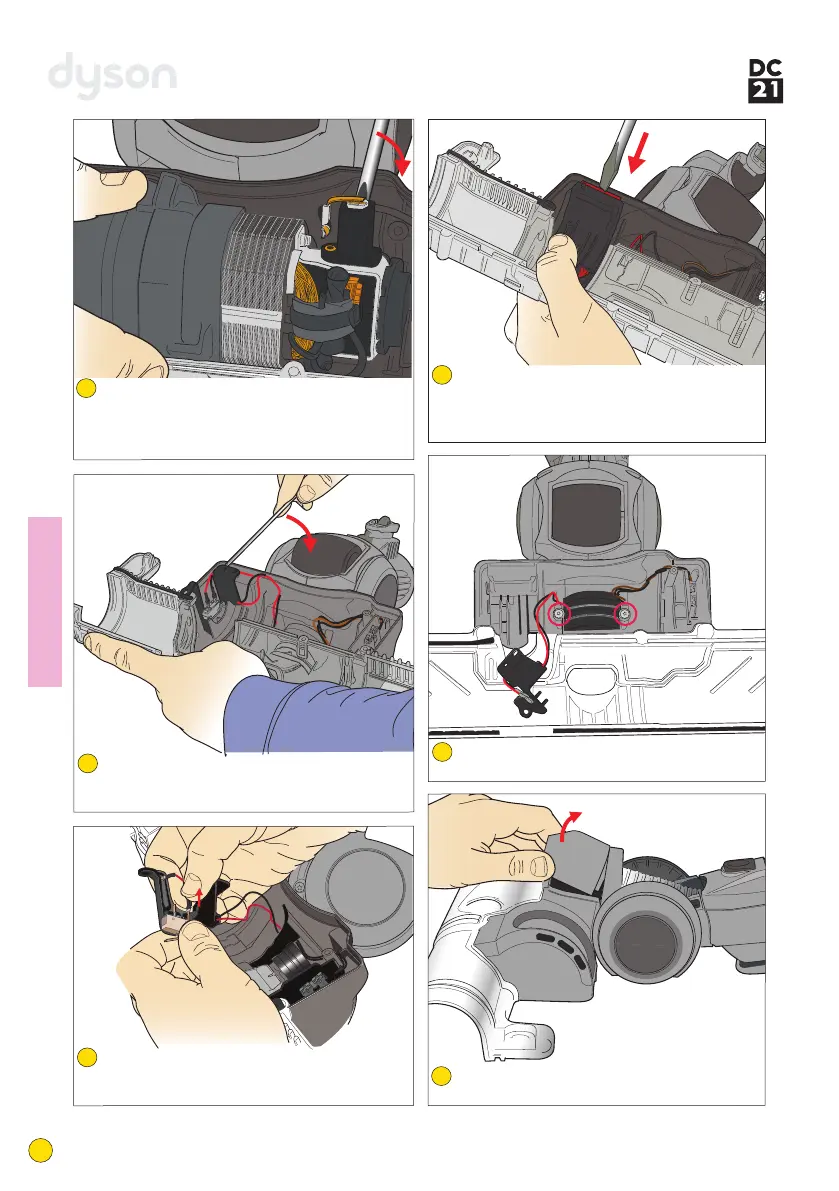 dyson

DC
21