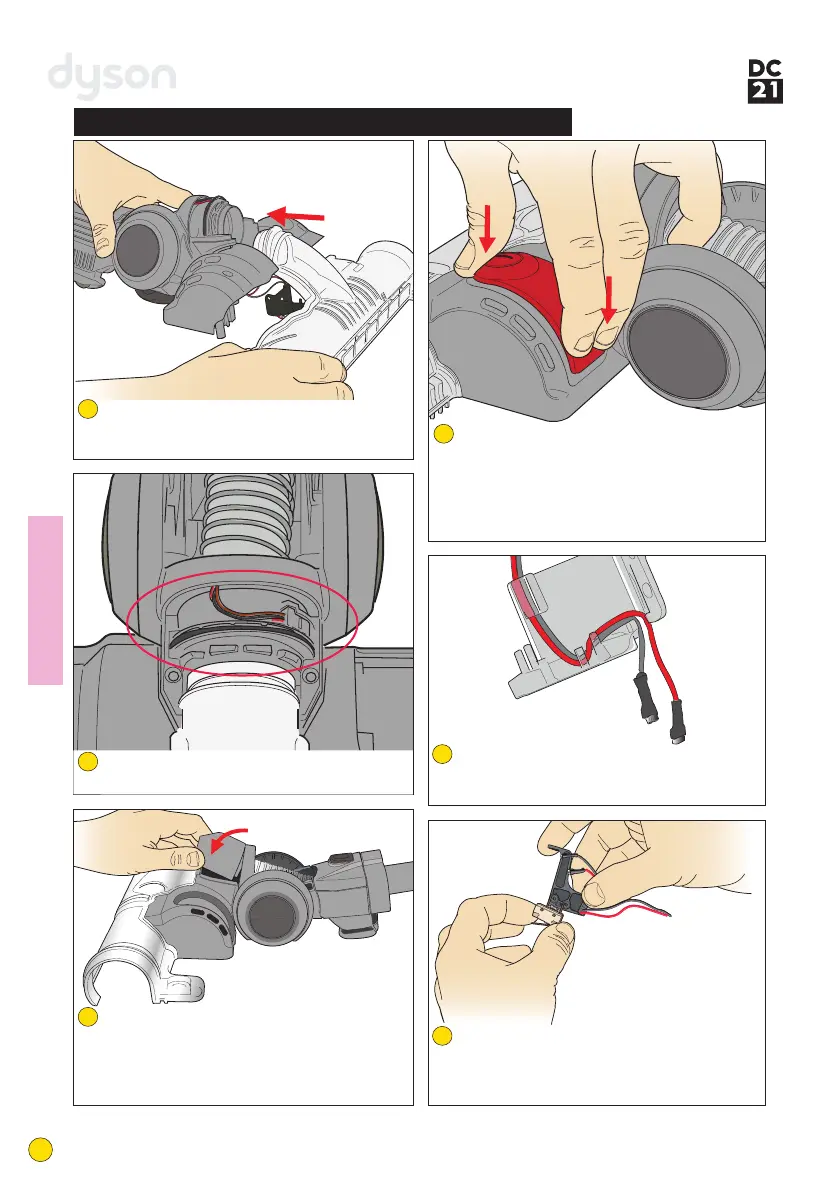 dyson

DC
21