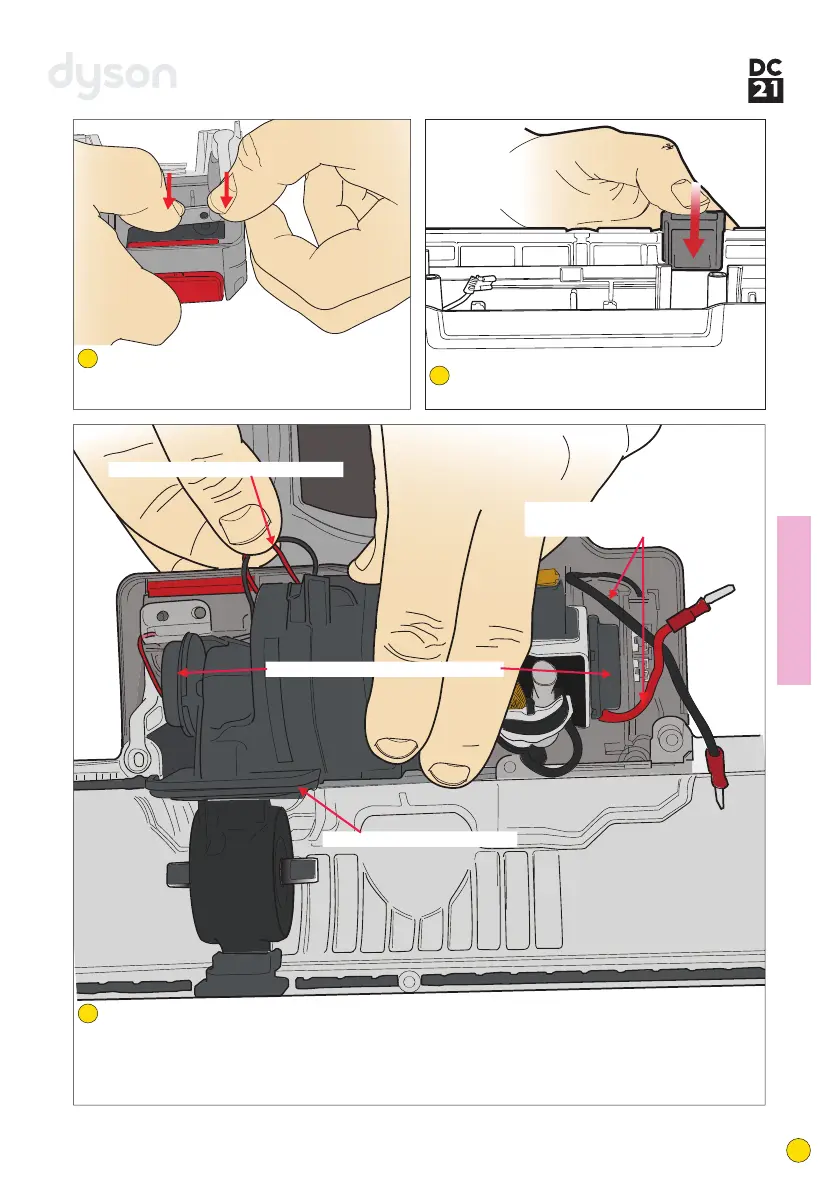 dyson

DC
21