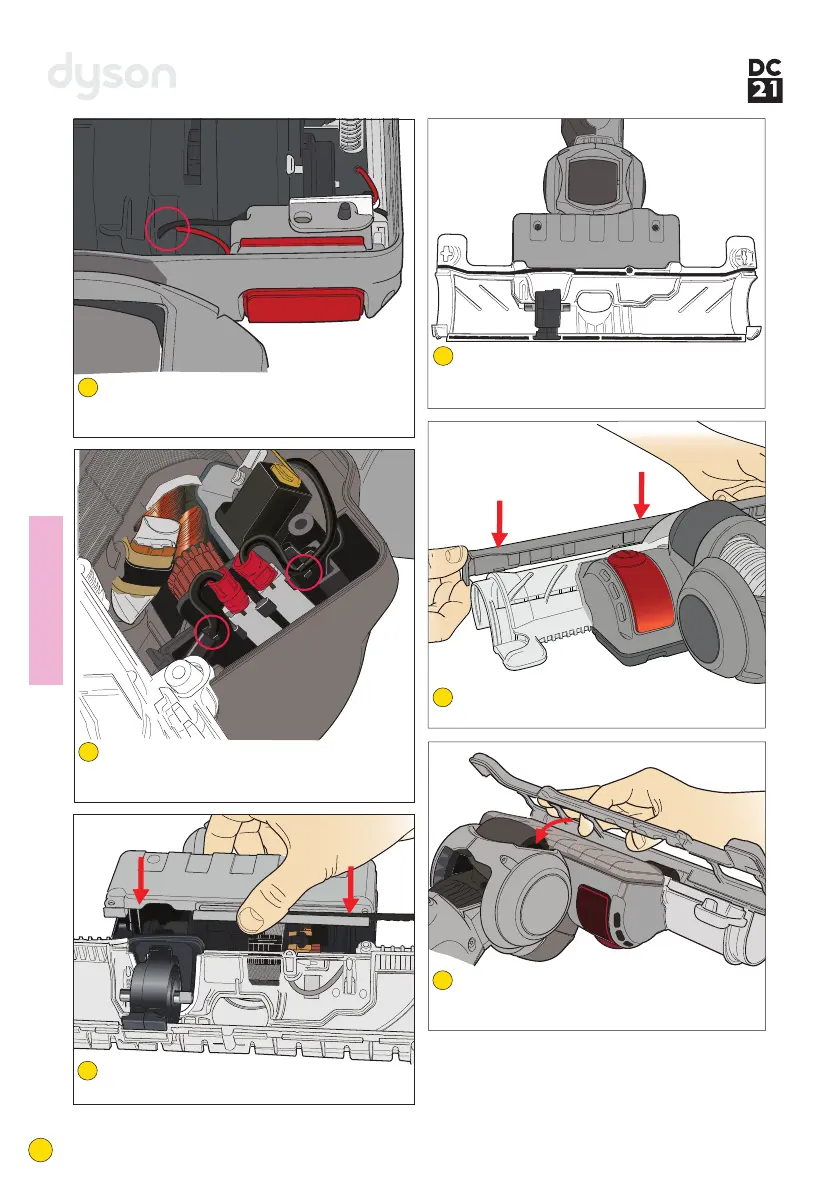 dyson

DC
21