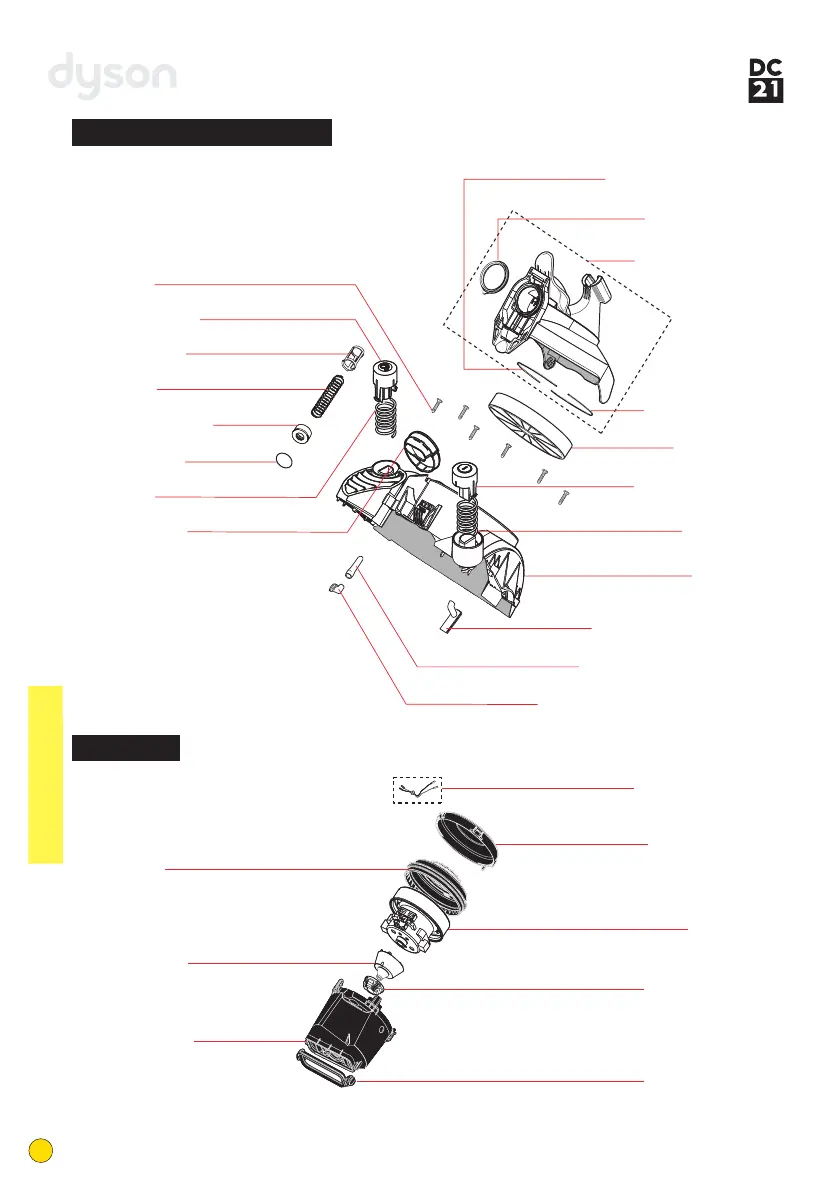 dyson

DC
21