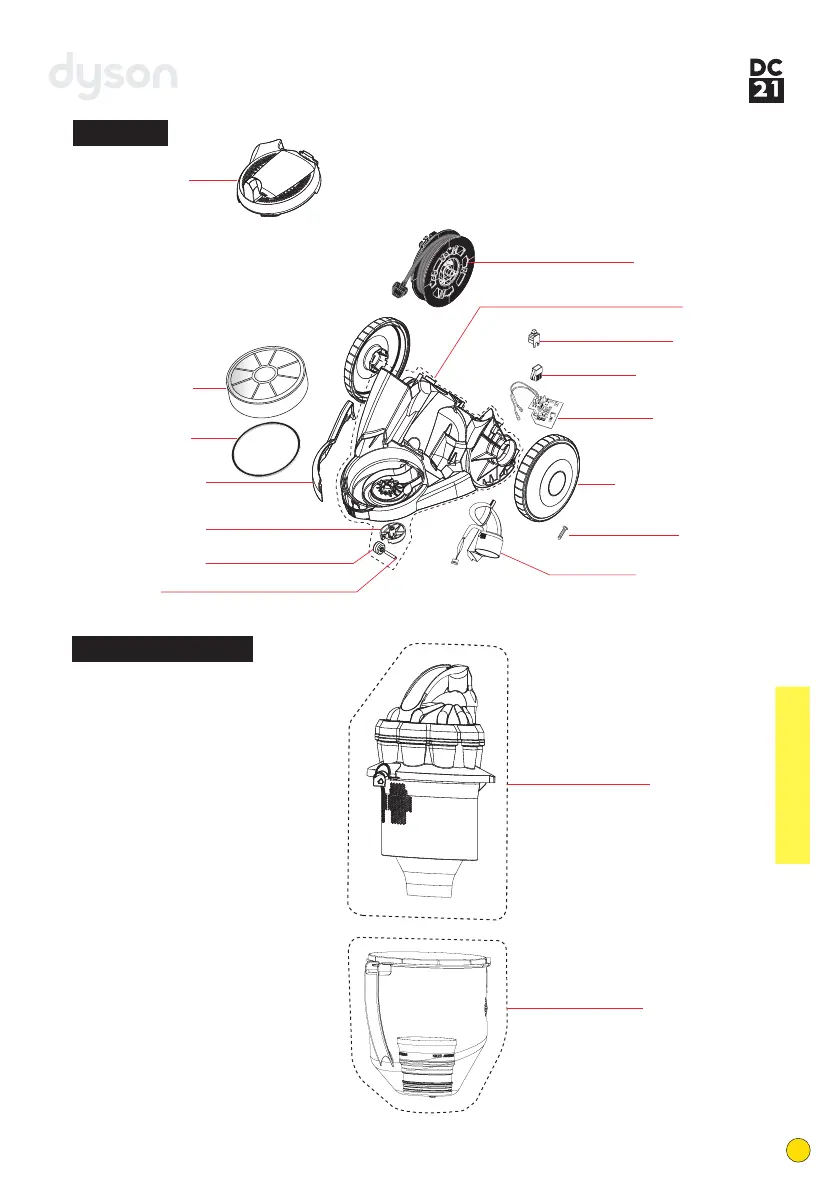 dyson

DC
21