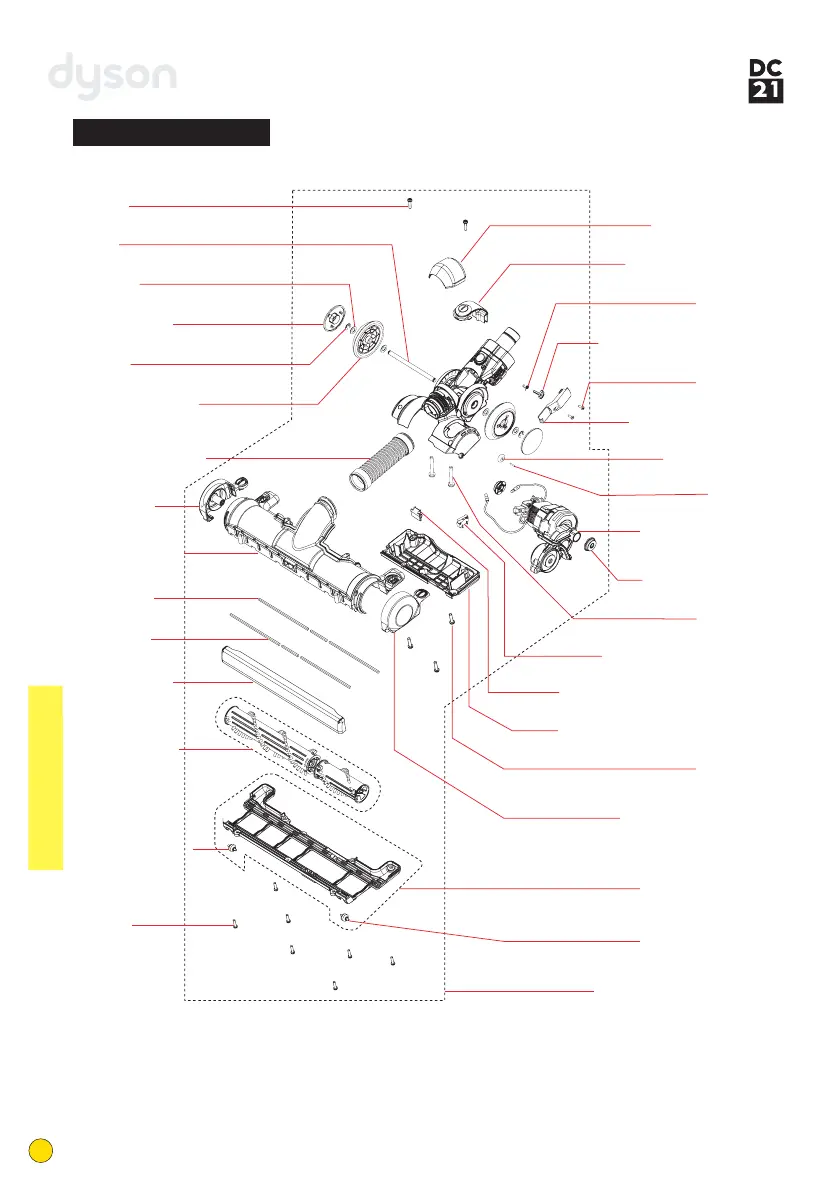 dyson

DC 21