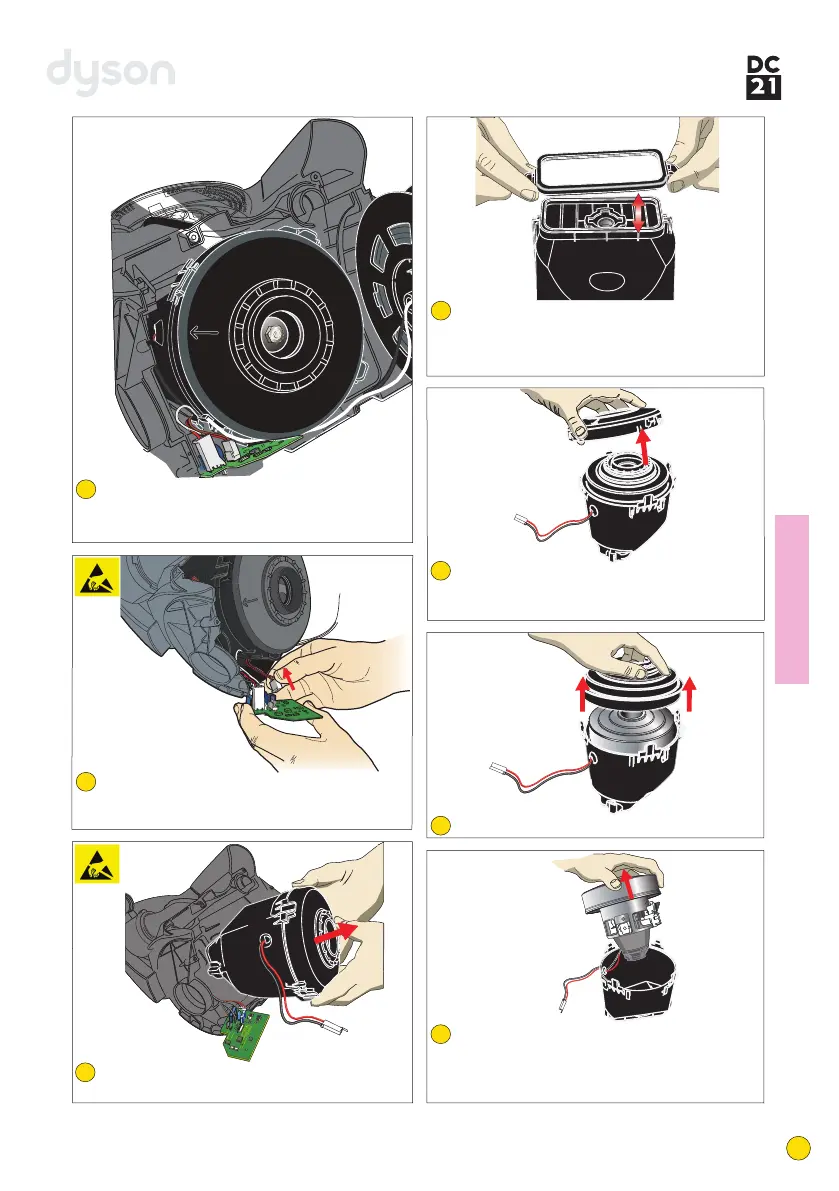 dyson

DC
21