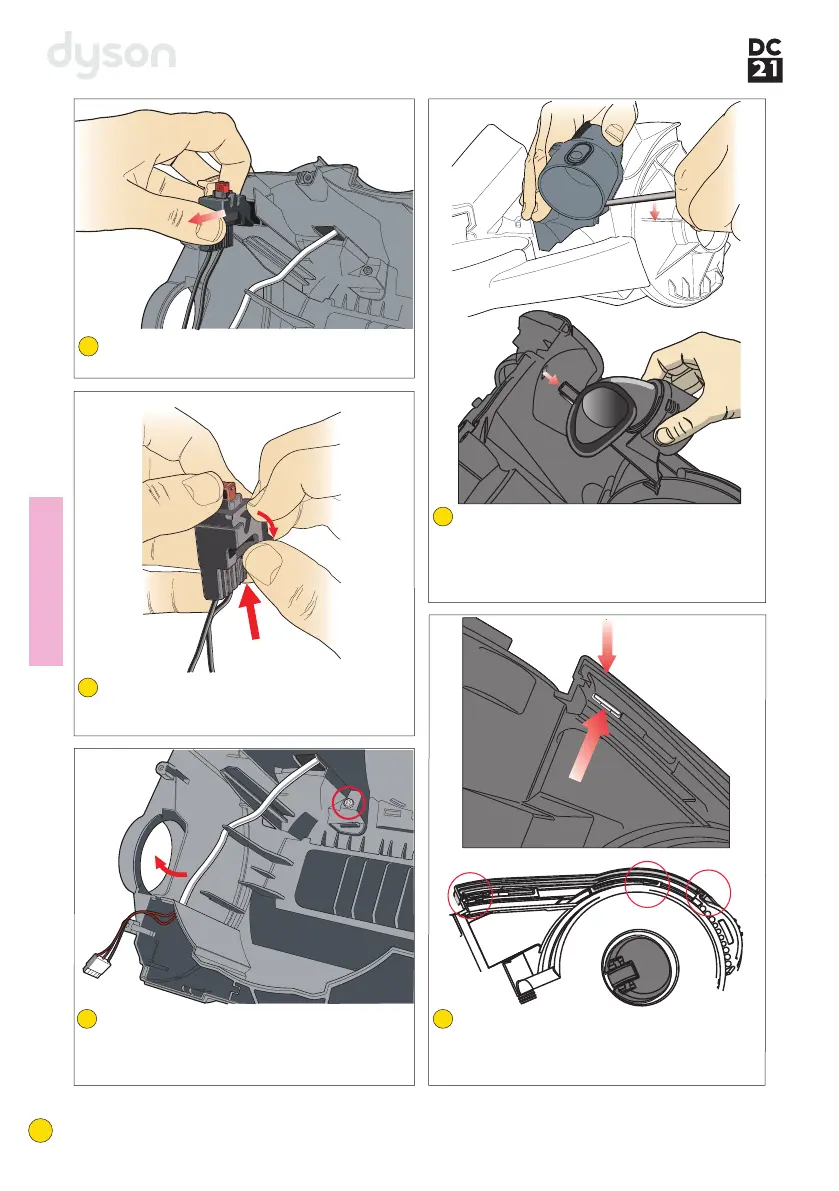 dyson

DC
21