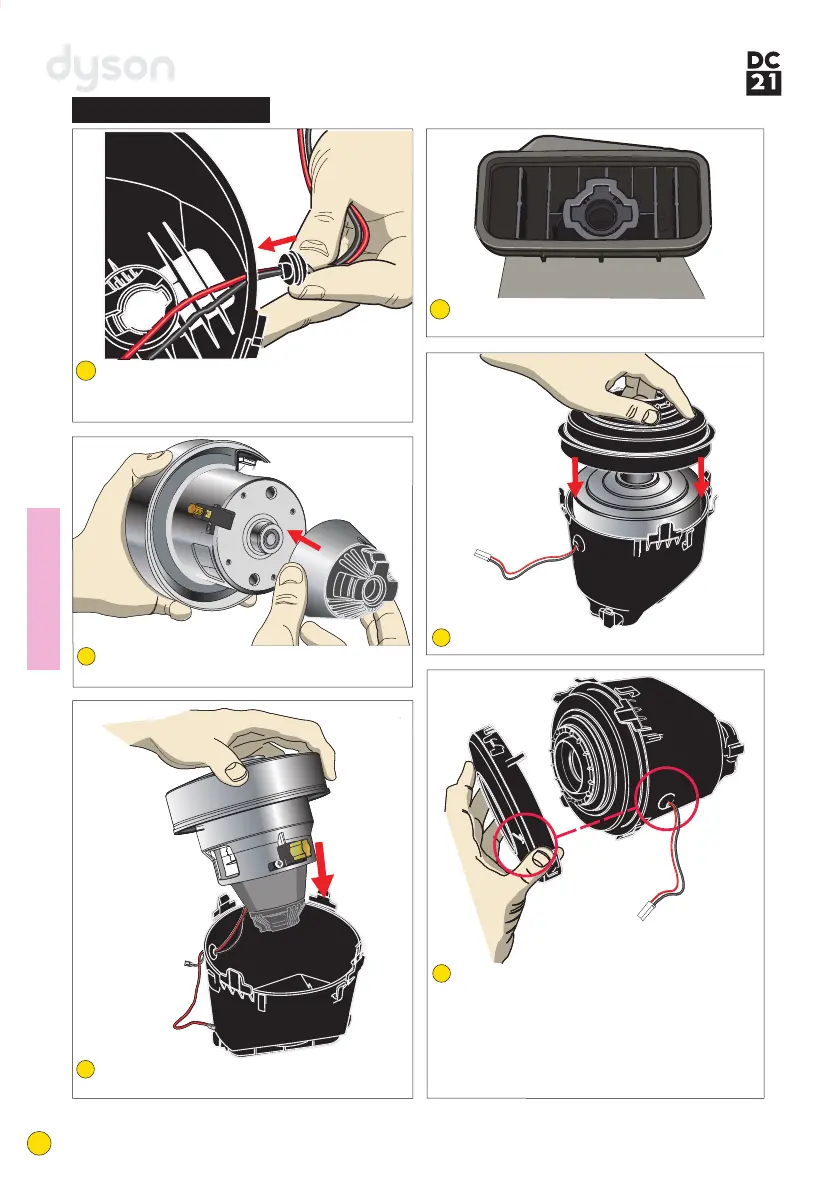 dyson

DC
21