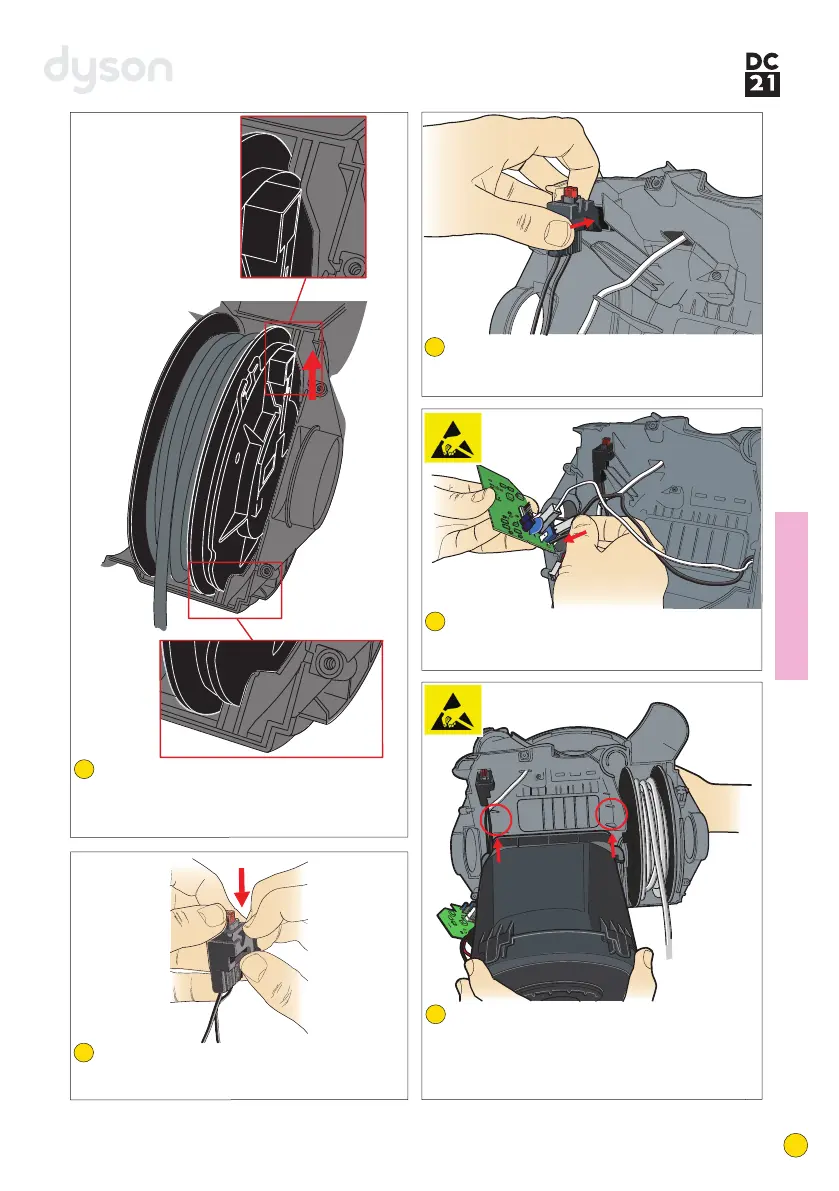 dyson

DC
21