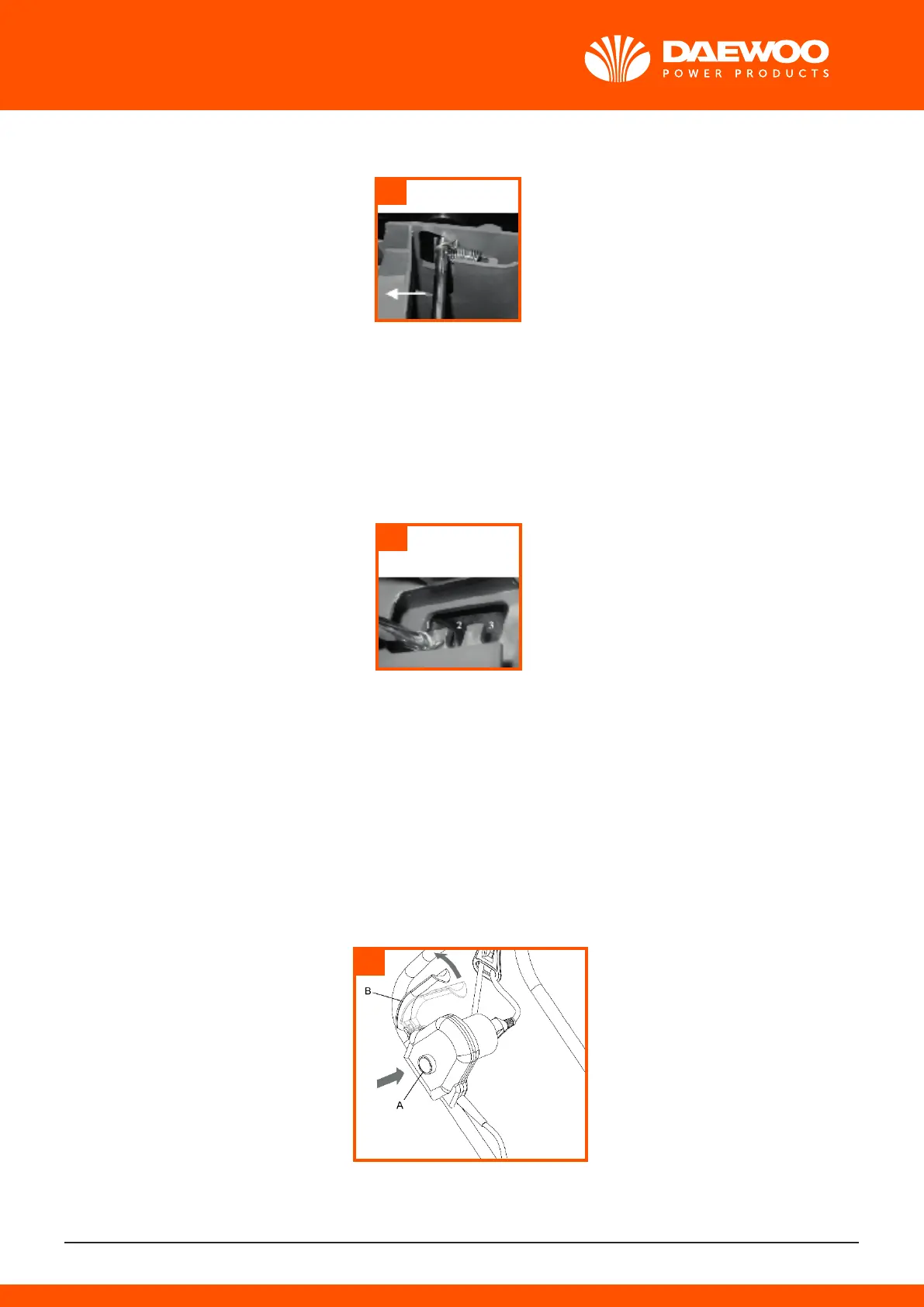 DAEWOO
POWER PRODUCTS

1
2
3

B
A