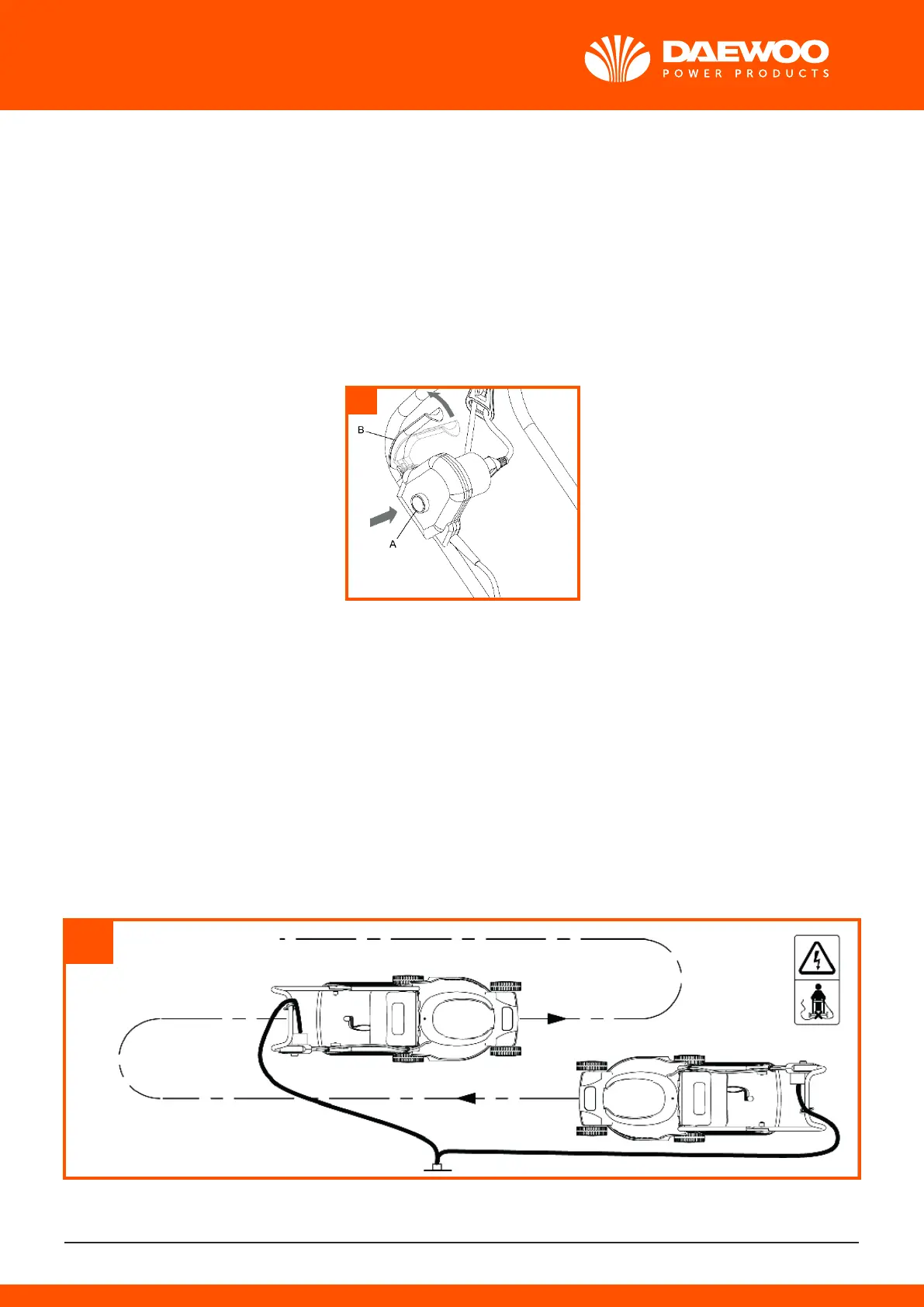 DAEWOO
POWER PRODUCTS

B
A