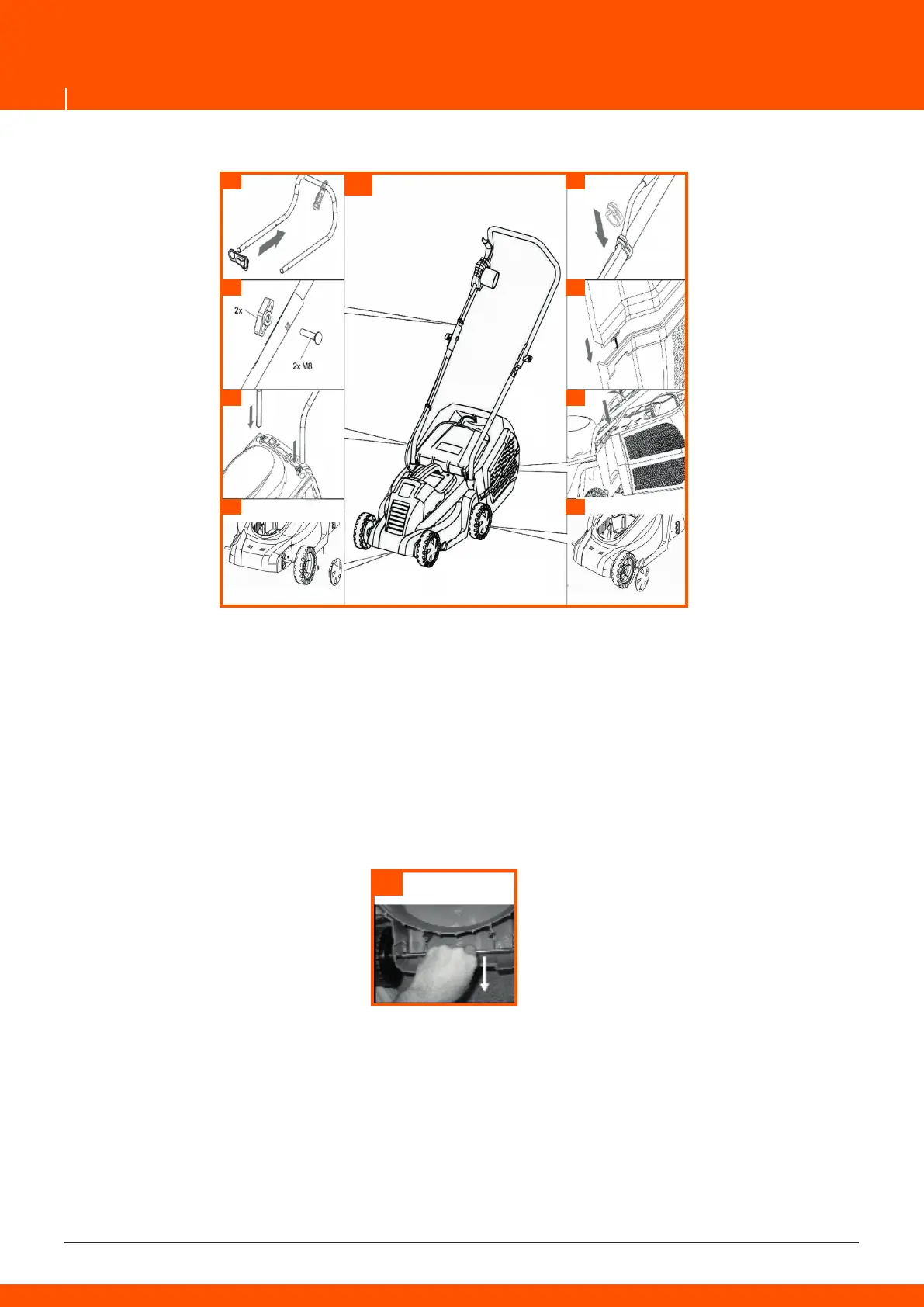 2x

2x M8