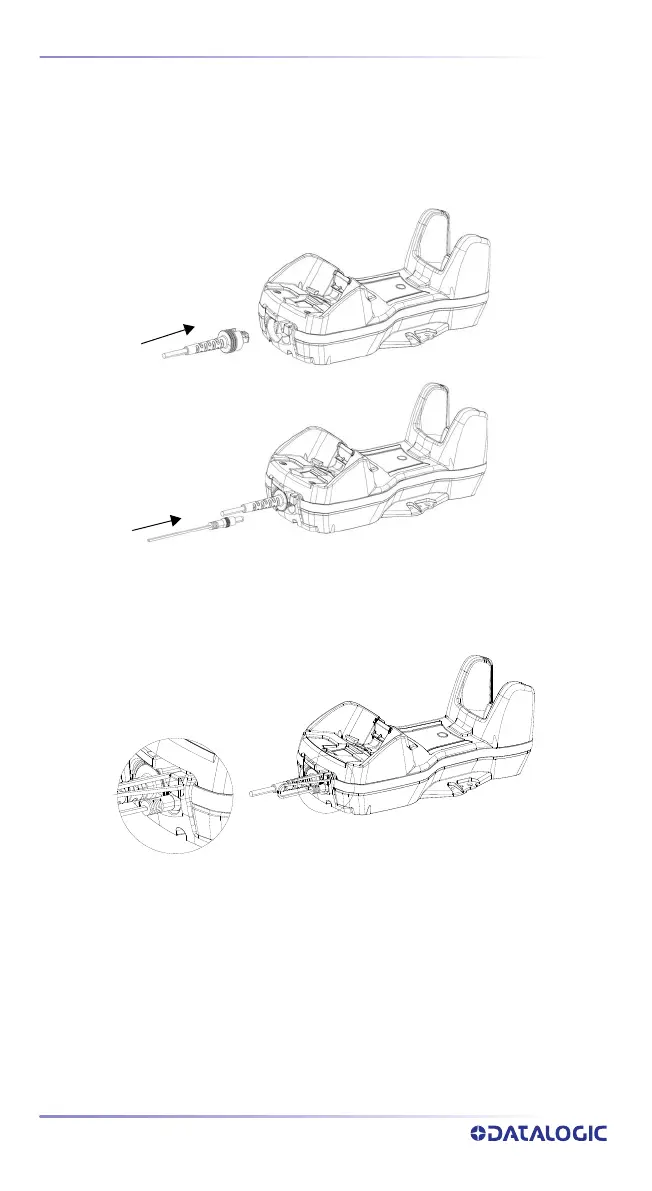 DATALOGIC