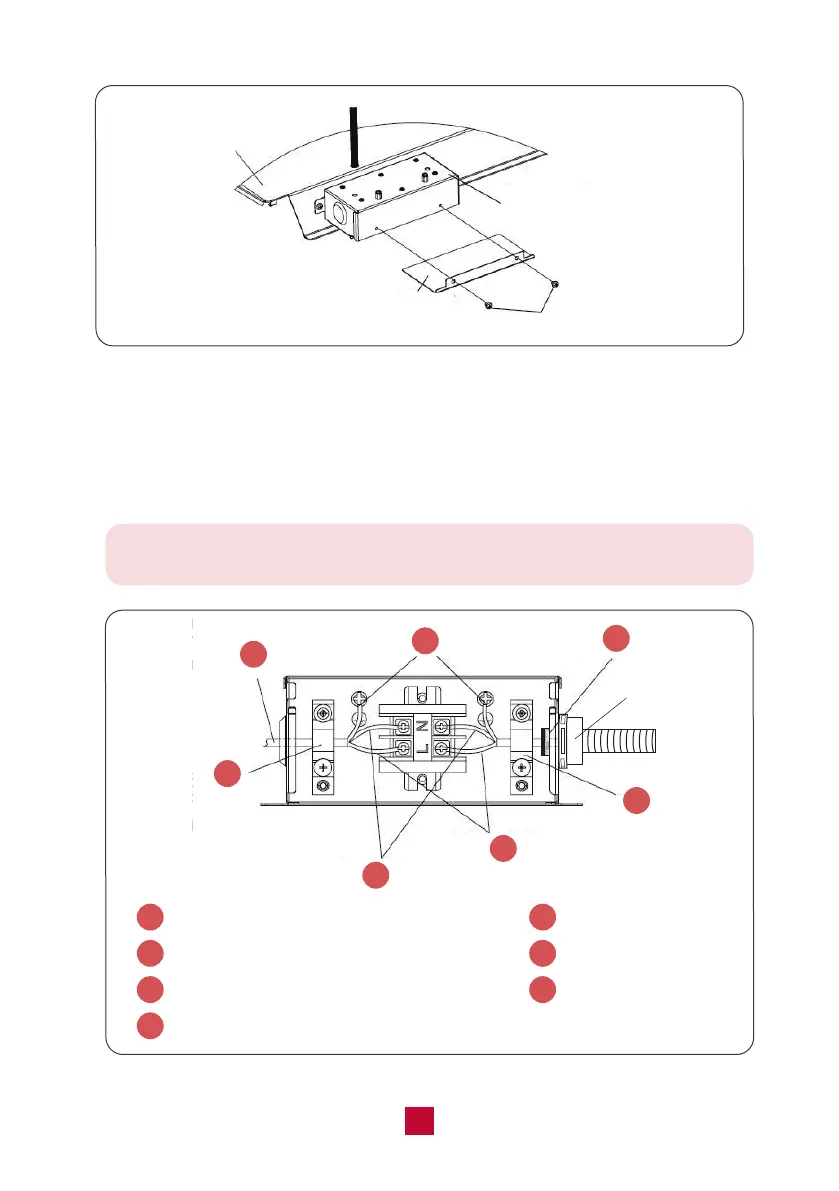 N

L