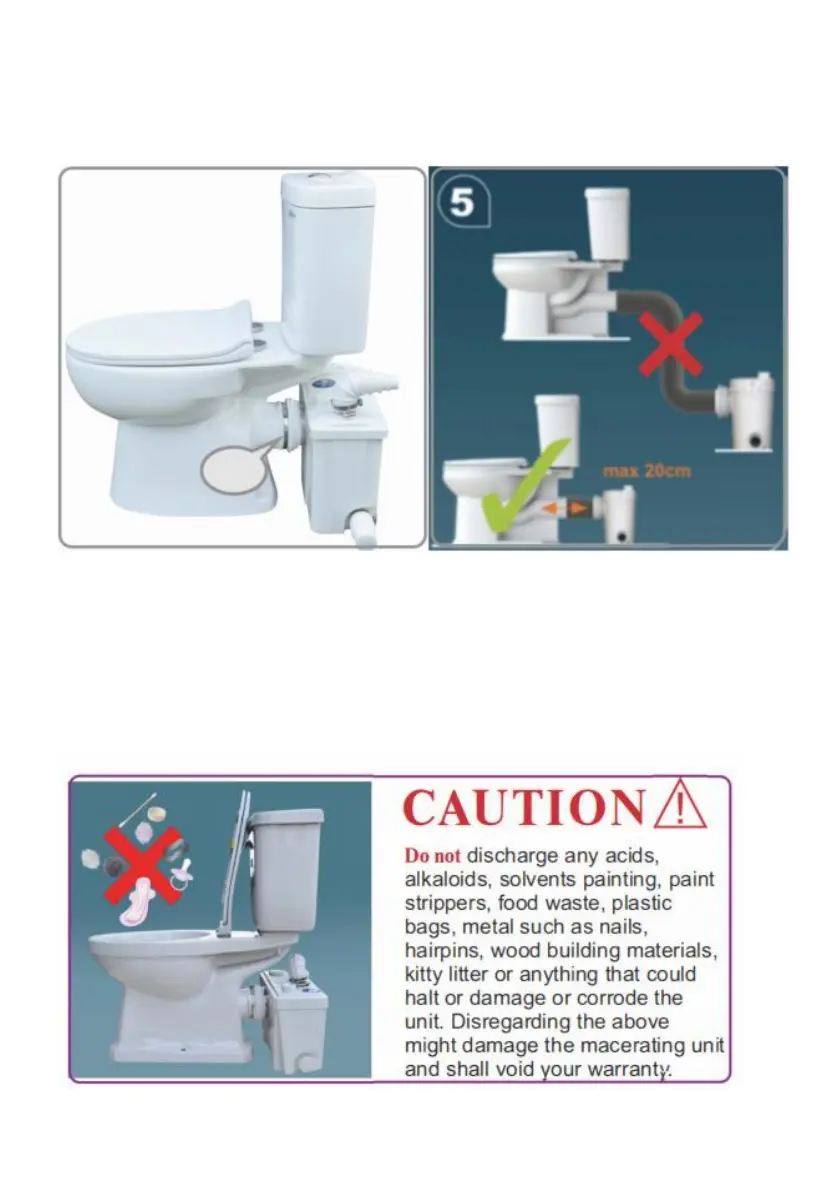 5

max 20cm

CAUTION

Do not discharge any acids, alkaloids, solvents painting, paint strippers, food waste, plastic bags, metal such as nails, hairpins, wood building materials, kitty litter or anything that could halt or damage or corrode the unit. Disregarding the above might damage the macerating unit and shall void your warranty.