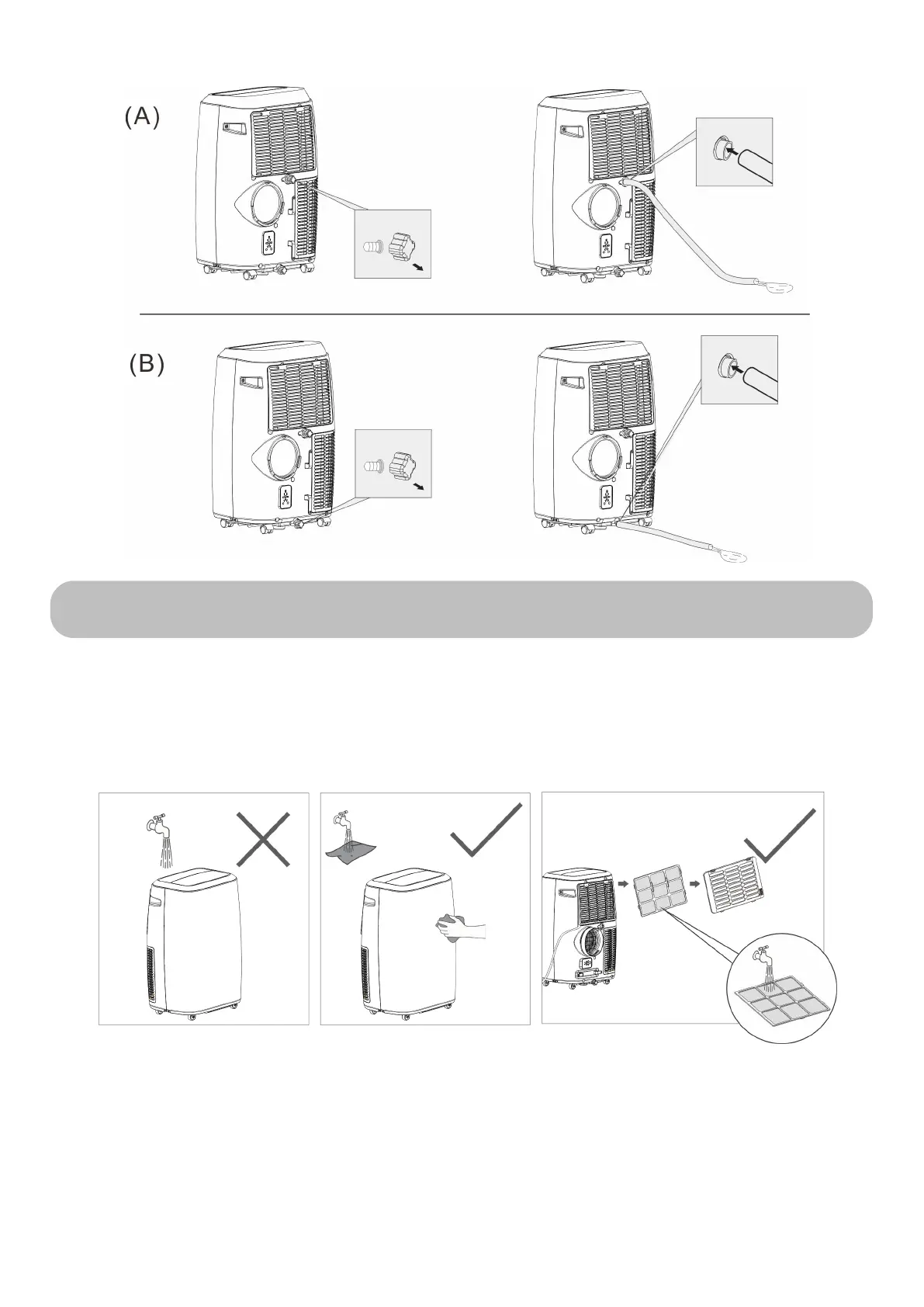 (A)

(B)