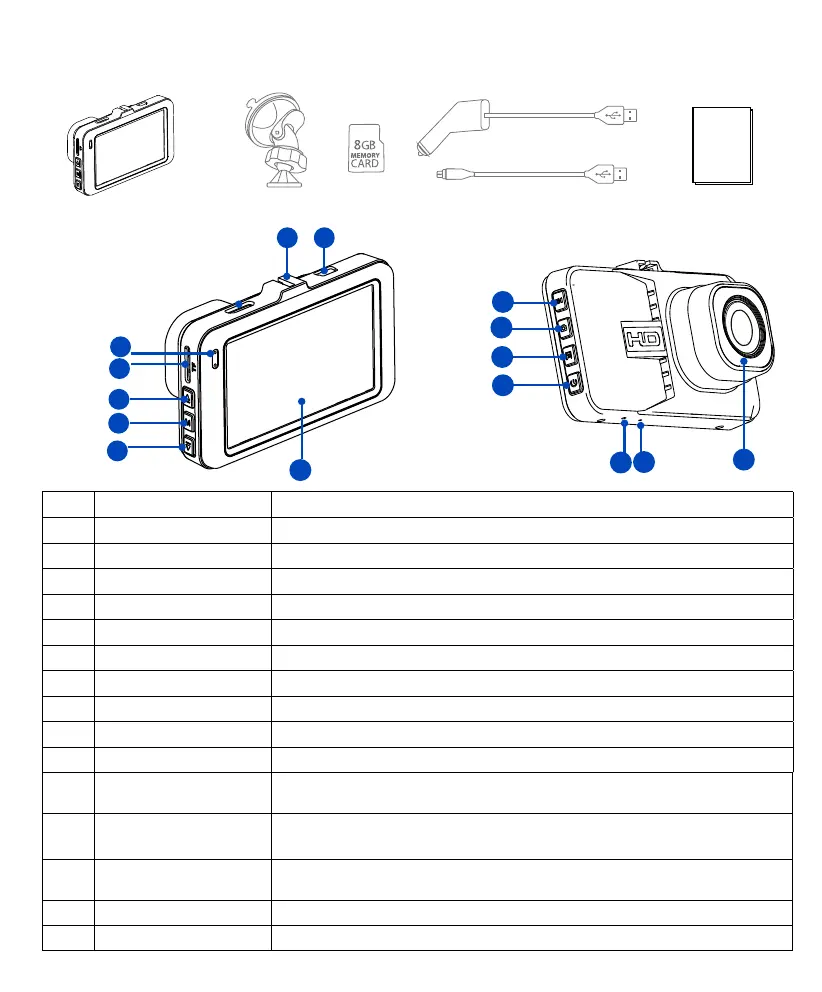 8GB
MEMORY
CARD

HD