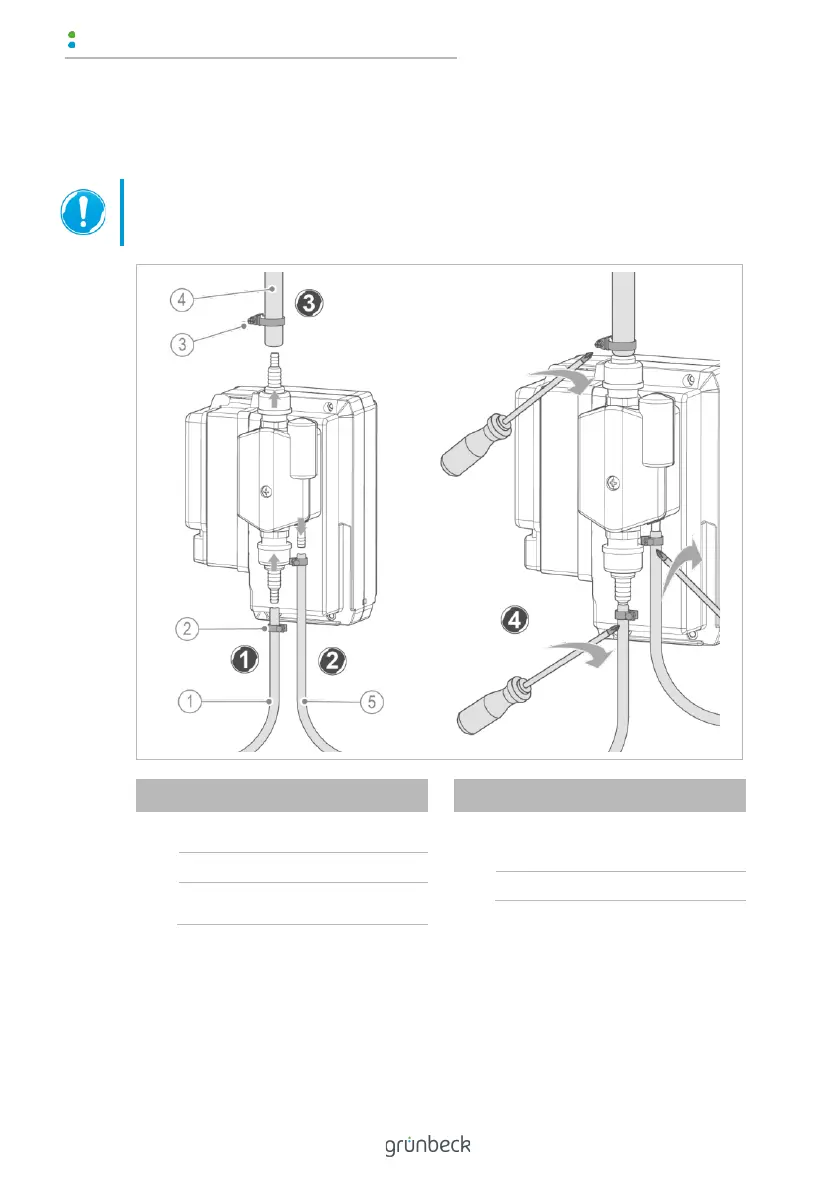 4

3

3

2

1

2

1

5

4

grünbeck