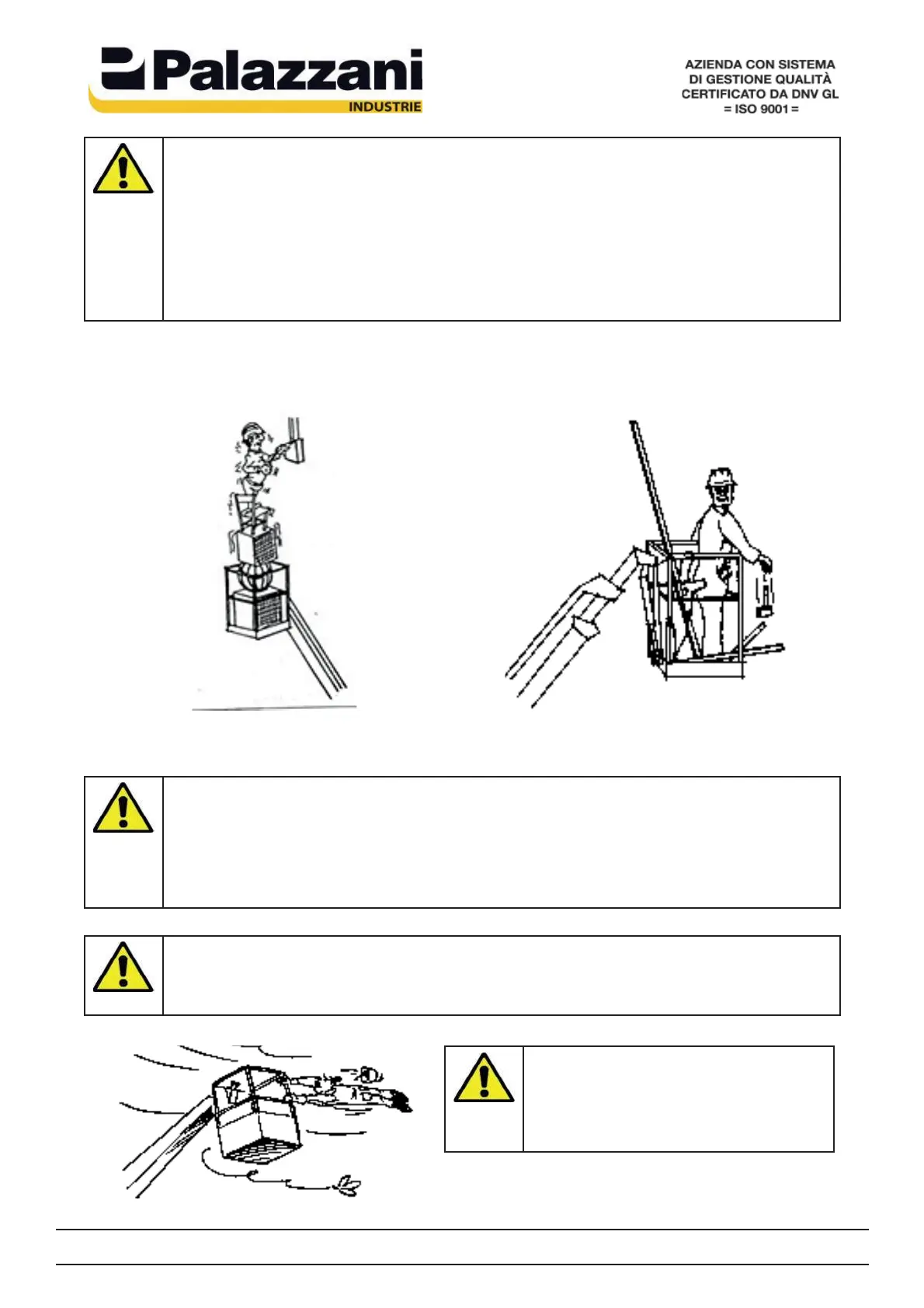 Palazzani
INDUSTRIE

AZIENDA CON SISTEMA
DI GESTIONE QUALITÀ
CERTIFICATO DA DNV GL
= ISO 9001 =