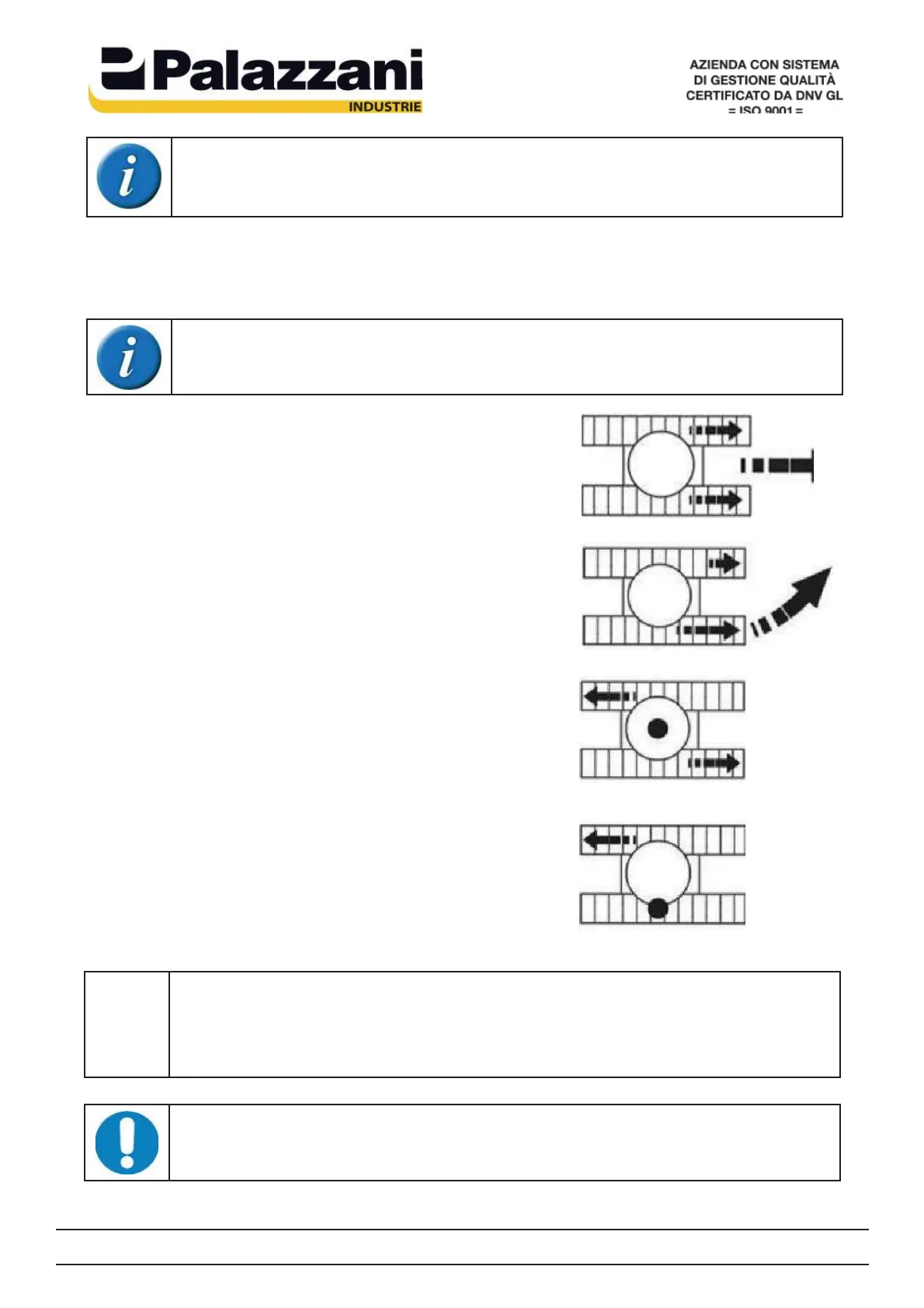 Palazzani
INDUSTRIE

AZIENDA CON SISTEMA
DI GESTIONE QUALITÀ
CERTIFICATO DA DNV GL
= ISO 9001 =