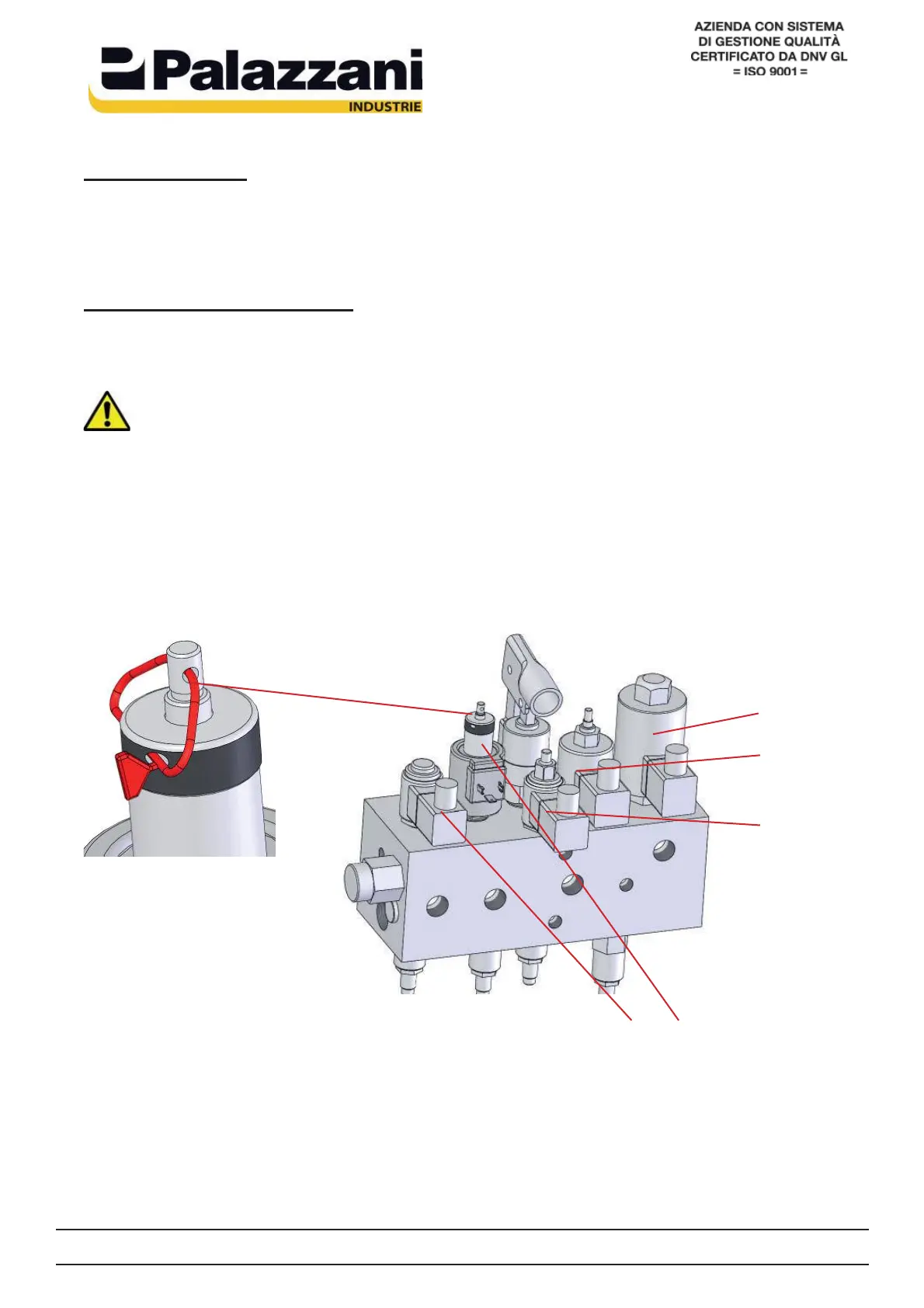 Palazzani
INDUSTRIE

AZIENDA CON SISTEMA
DI GESTIONE QUALITÀ
CERTIFICATO DA DNV GL
= ISO 9001 =