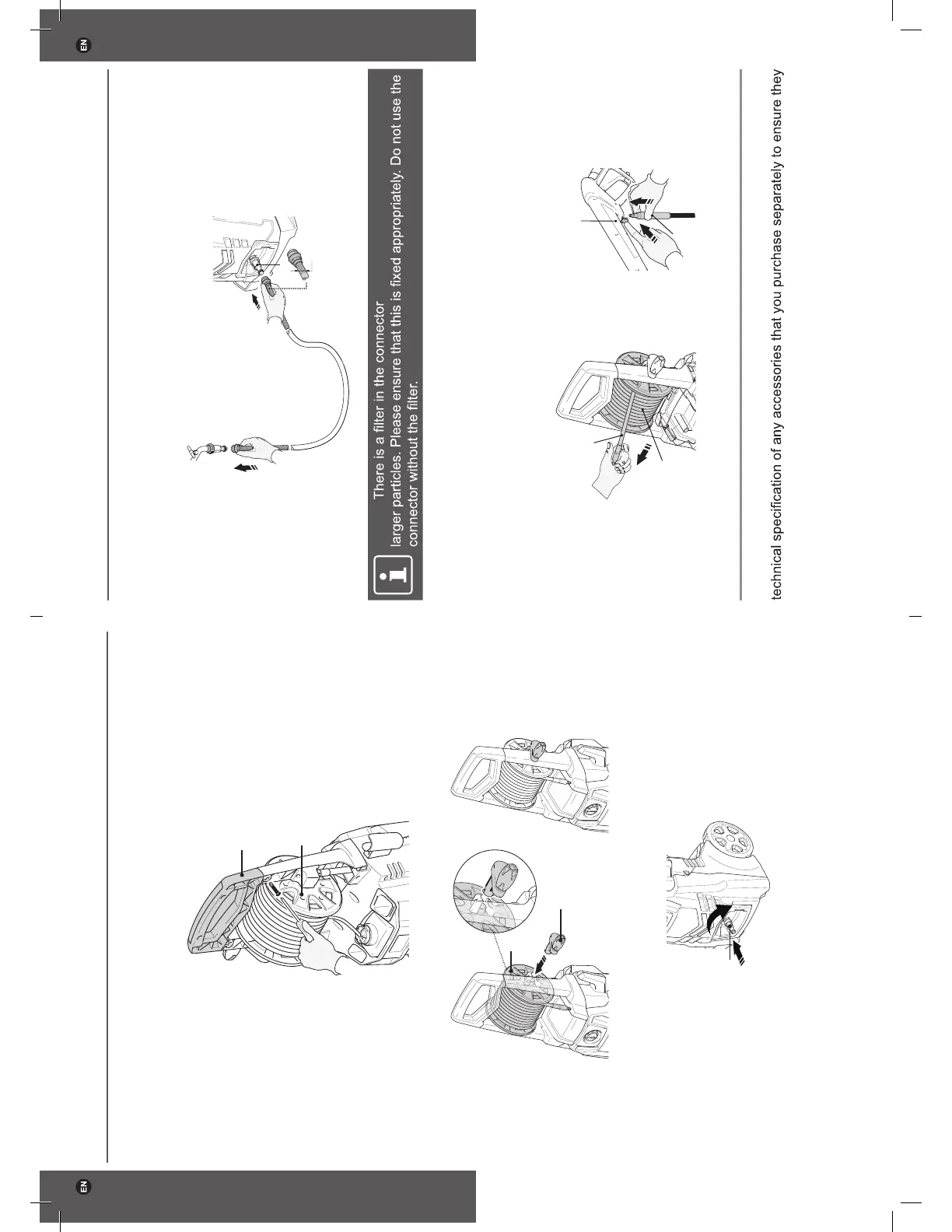 EN

There is a filter in the connector larger particles. Please ensure that this is fixed appropriately. Do not use the connector without the filter.

technical specification of any accessories that you purchase separately to ensure they

EN