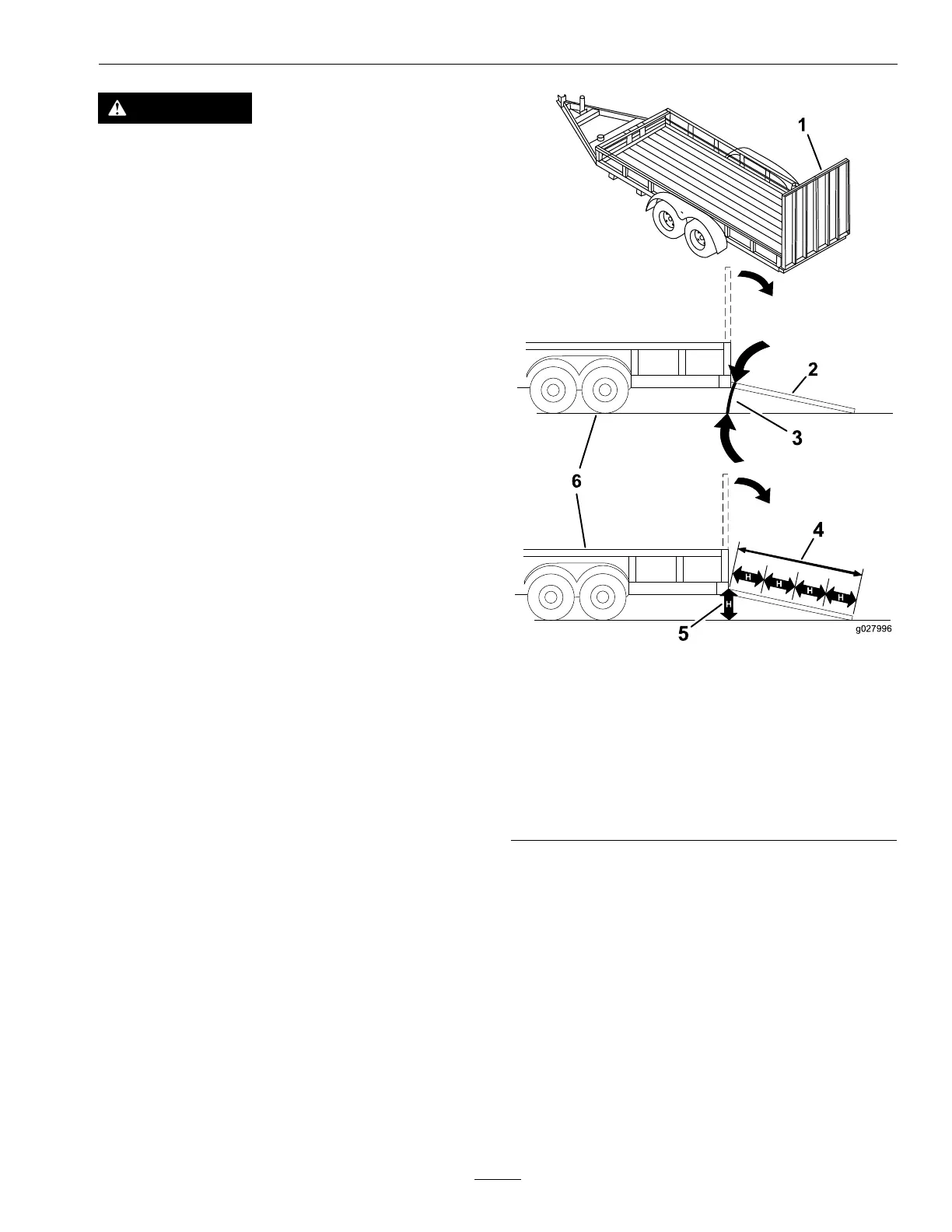 1

2

3

6

4

H H H H

H

5

g027996