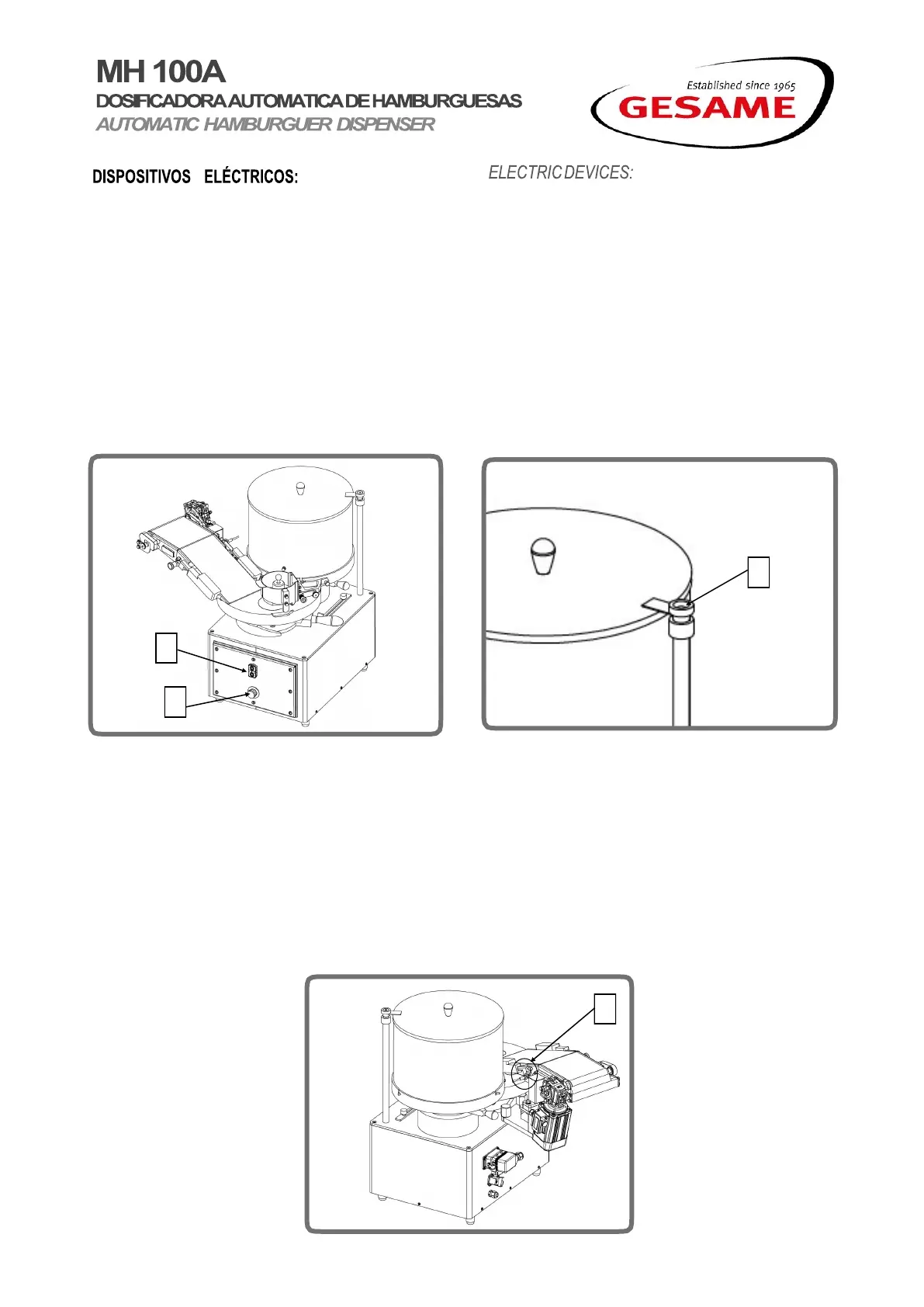 MH 100A
DOSIFICADORA AUTOMATICA DE HAMBURGUESAS
AUTOMATIC HAMBURGUER DISPENSER

Established since 1965
GESAME

DISPOSITIVOS ELÉCTRICOS:

ELECTRIC DEVICES: