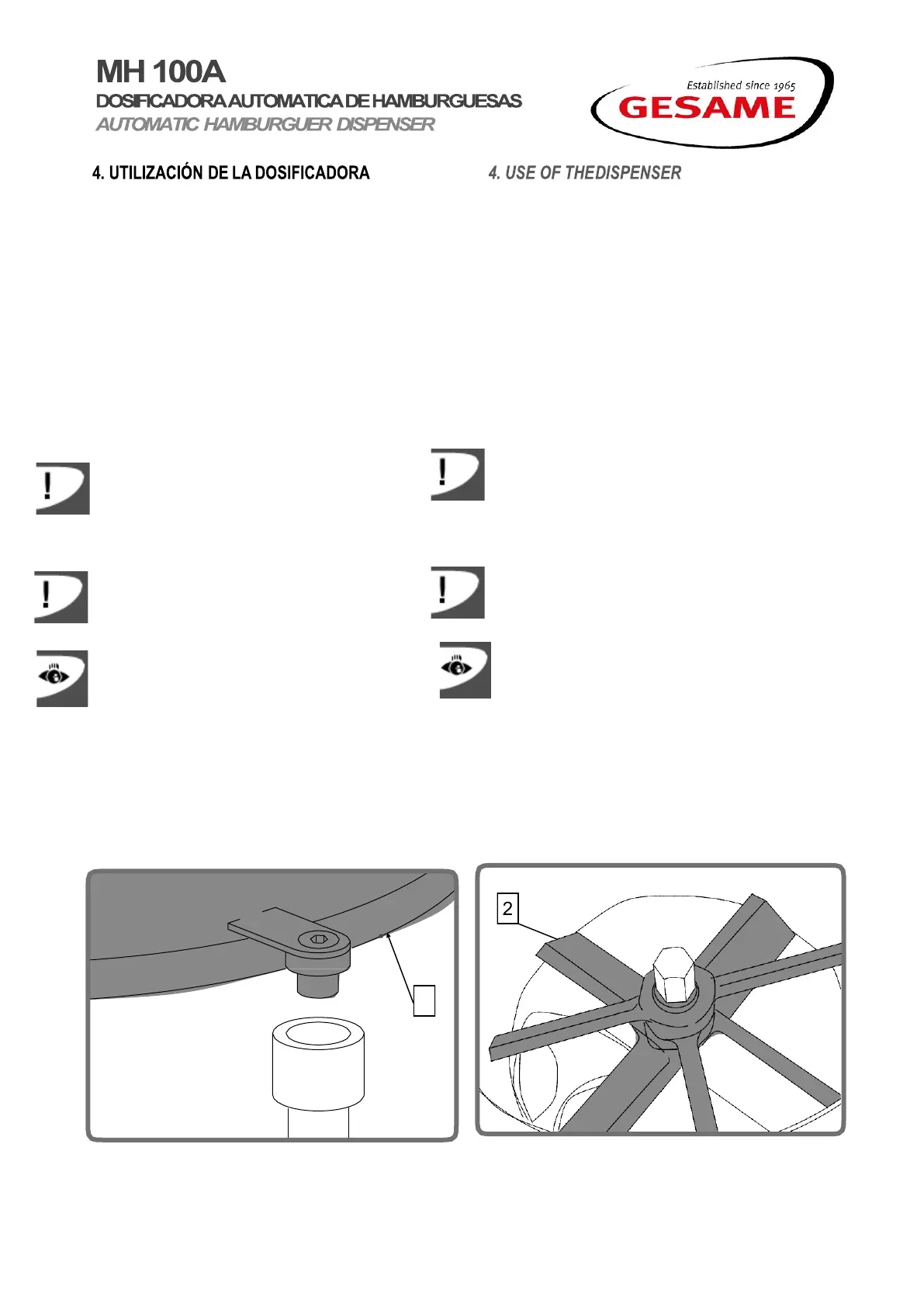 MH 100A
DOSIFICADORA AUTOMATICA DE HAMBURGUESAS
AUTOMATIC HAMBURGUER DISPENSER

Established since 1965
GESAME

4. UTILIZACIÓN DE LA DOSIFICADORA

4. USE OF THEDISPENSER

2