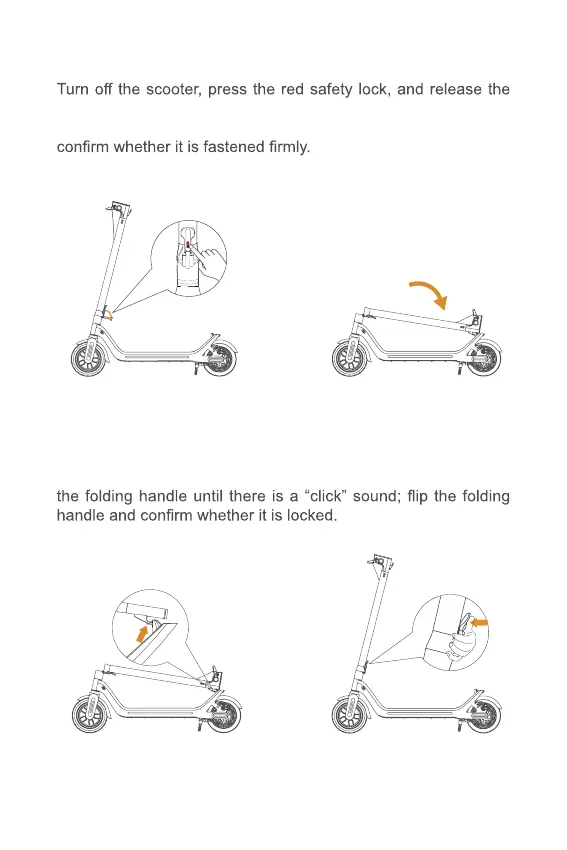 Turn off the scooter, press the red safety lock, and release the

confirm whether it is fastened firmly.

the folding handle until there is a "click" sound; flip the folding handle and confirm whether it is locked.