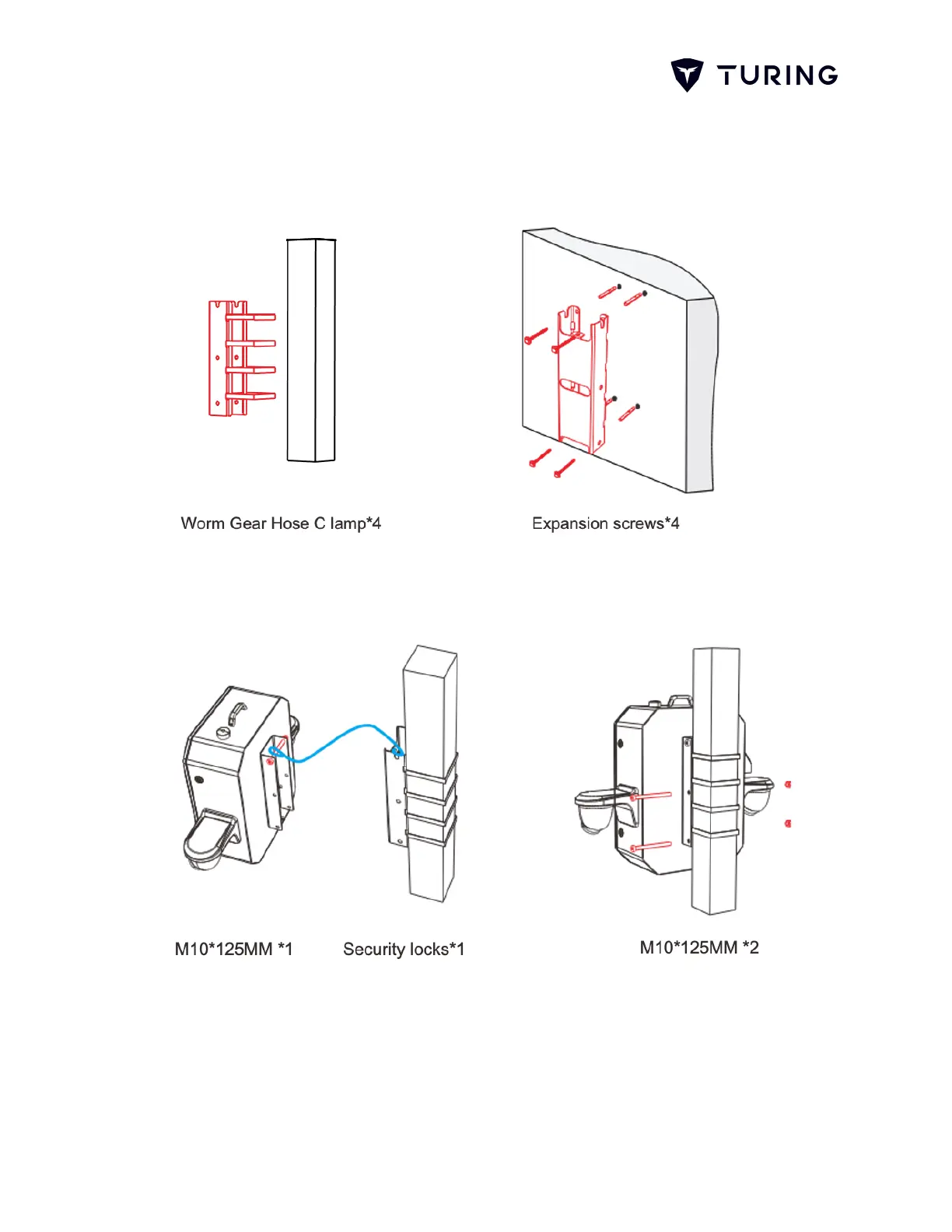 TURING

Worm Gear Hose C lamp*4

Expansion screws*4

M10*125MM *1

Security locks*1

M10*125MM *2