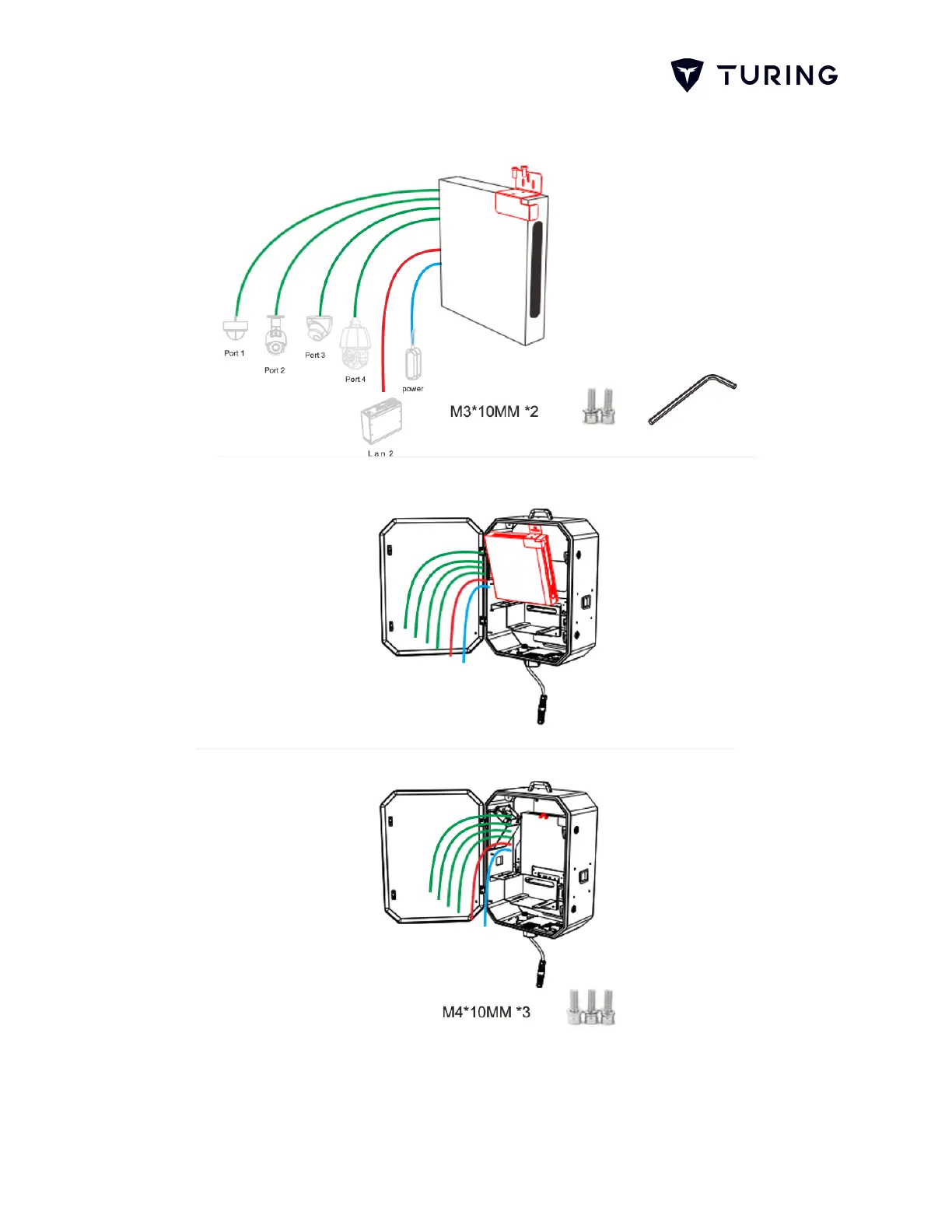 TURING

Port 1
Port 2
Port 3
Port 4
power
Lan 2
M3*10MM *2

M4*10MM *3