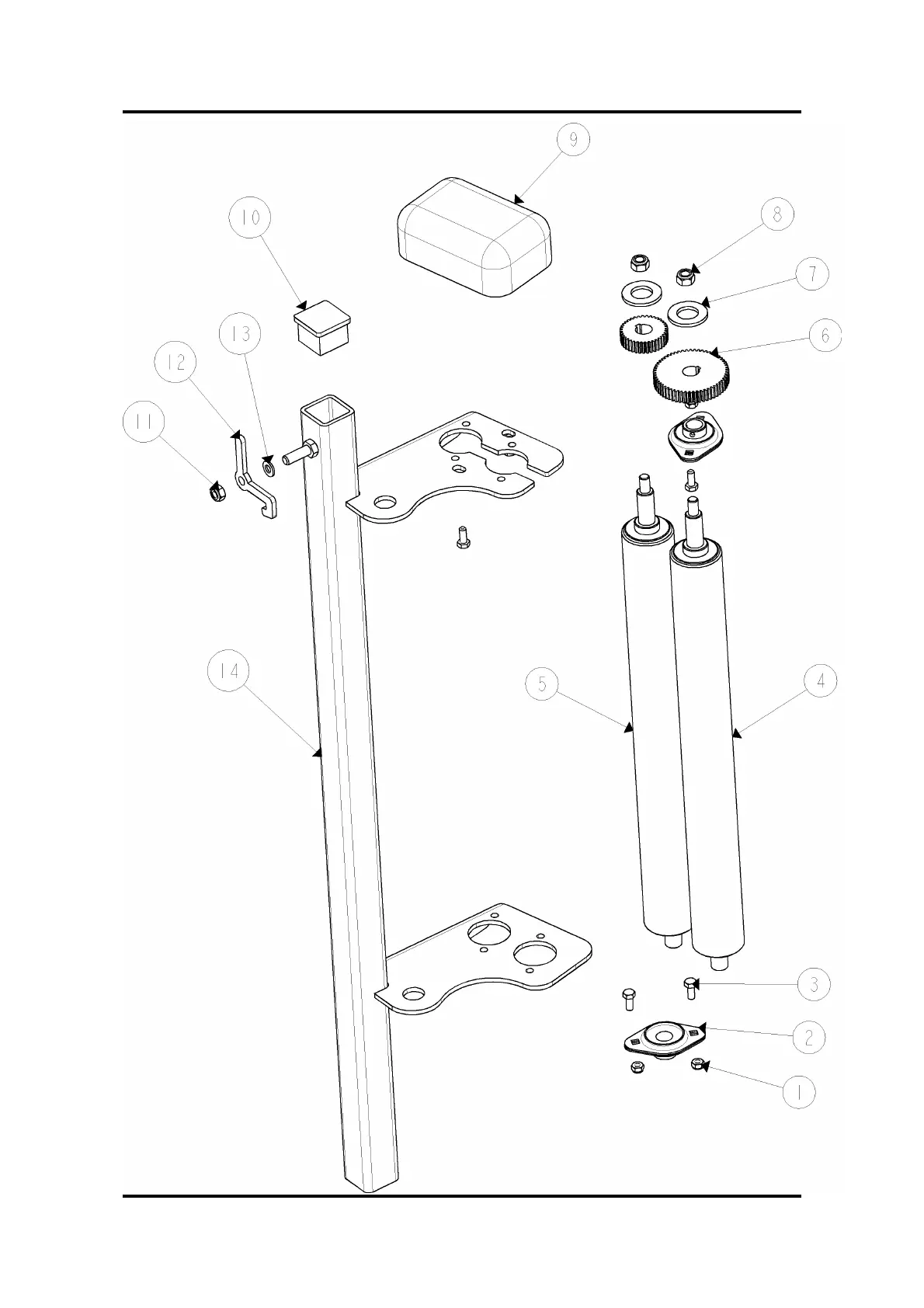 9

10

8

7

13

12

6

11

14

5

4

3

2

1