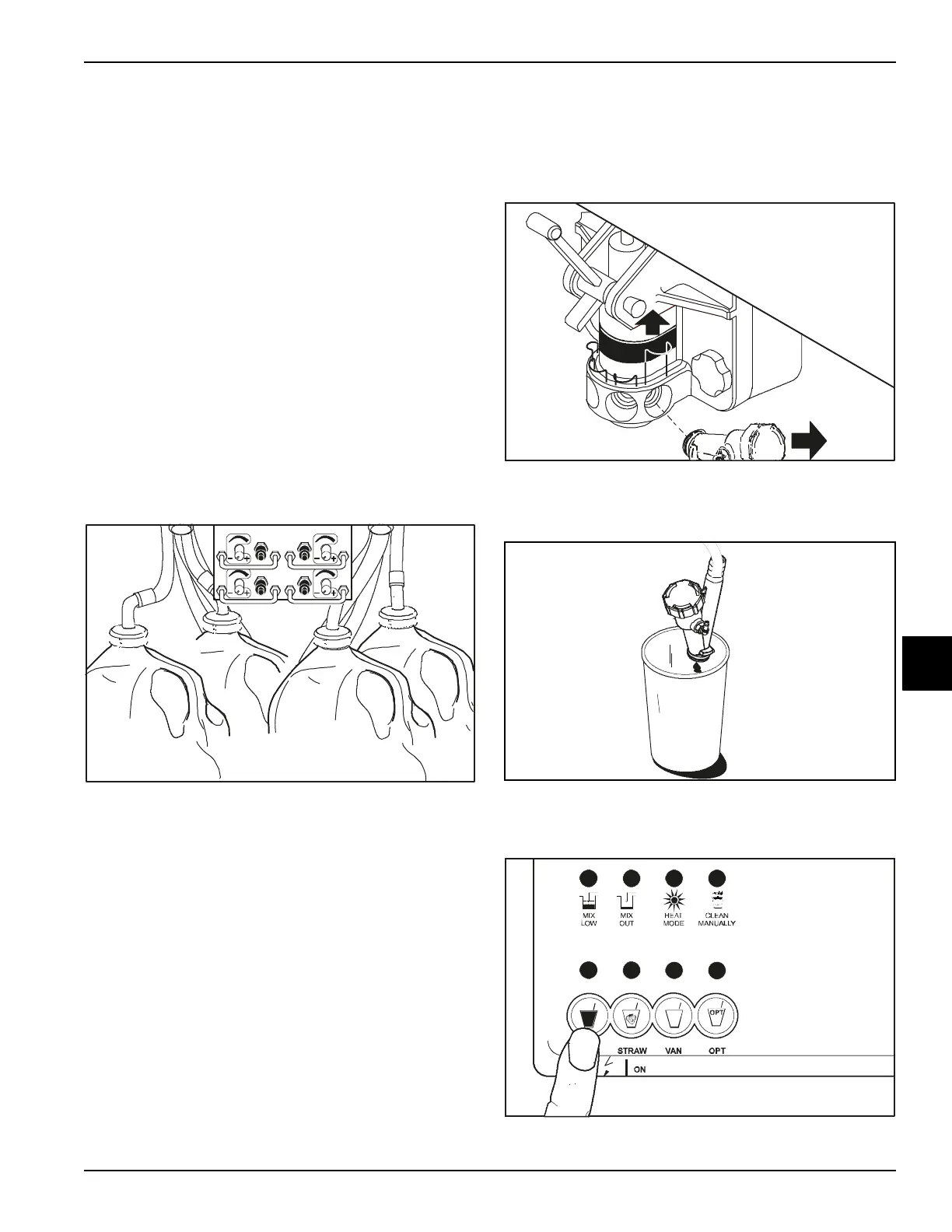 MIX LOW

MIX OUT

HEAT MODE

CLEAN MANUALLY

OPT

STRAW

VAN

OPT

ON