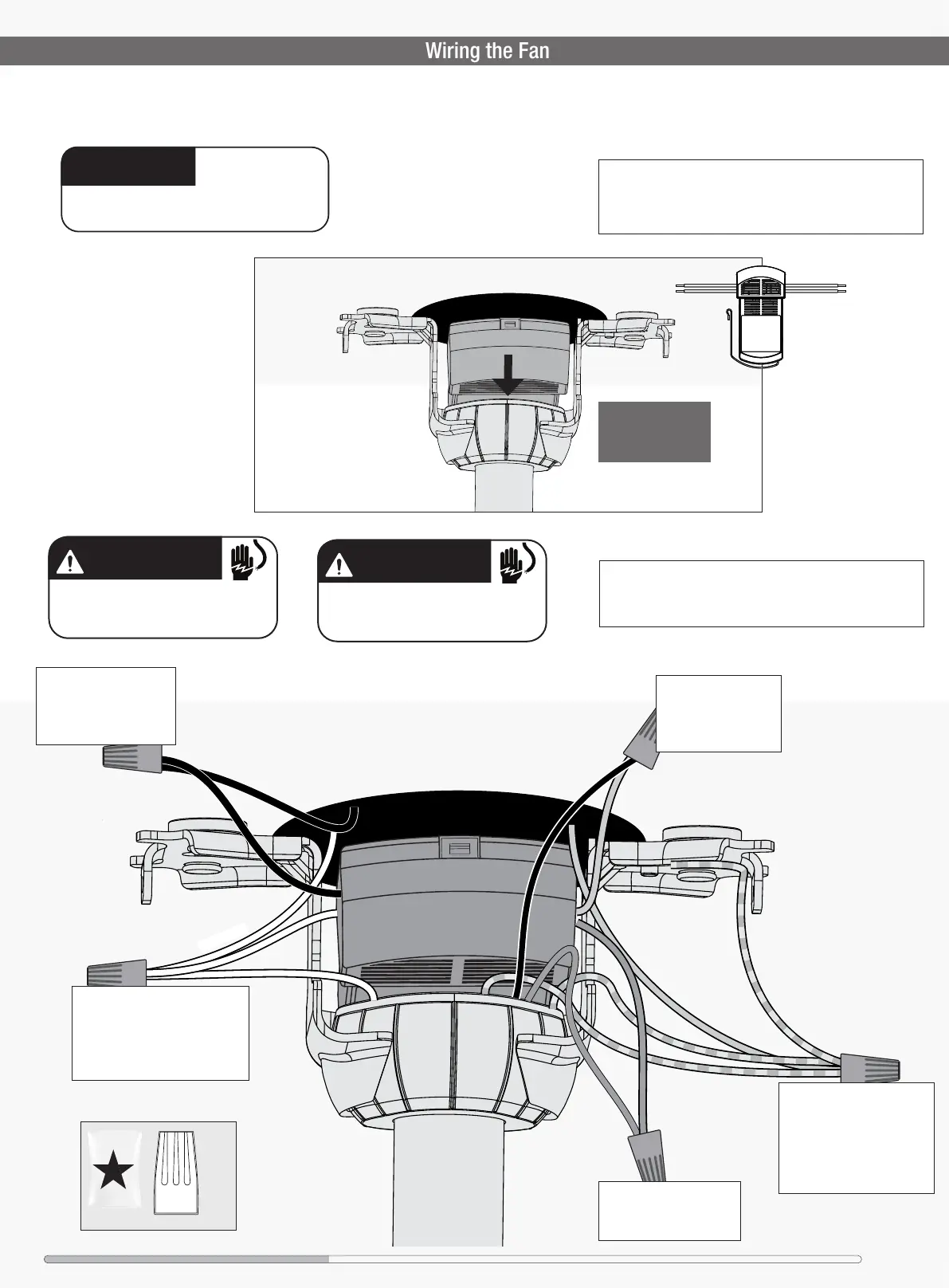 Wiring the Fan