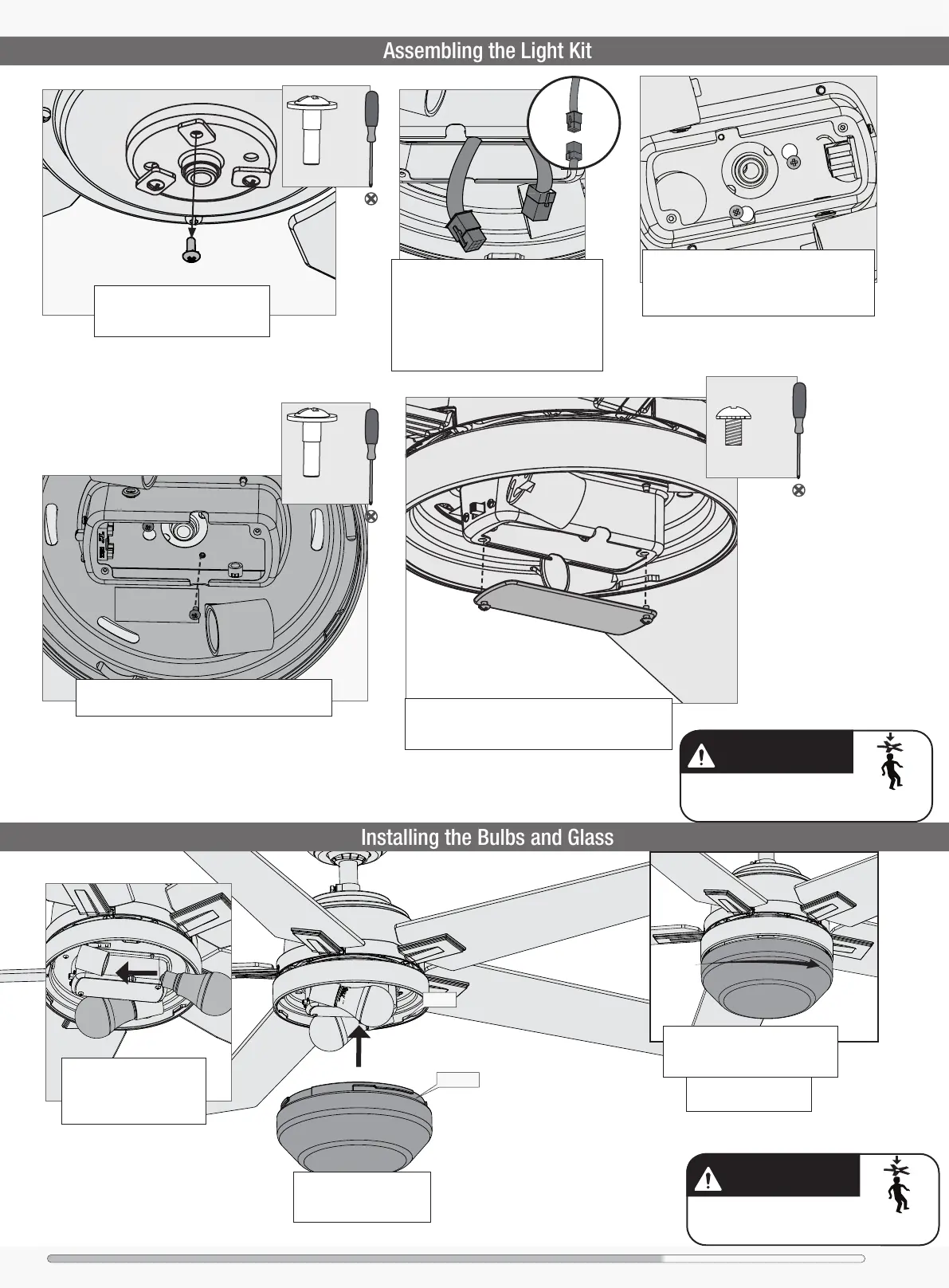 Assembling the Light Kit

Installing the Bulbs and Glass