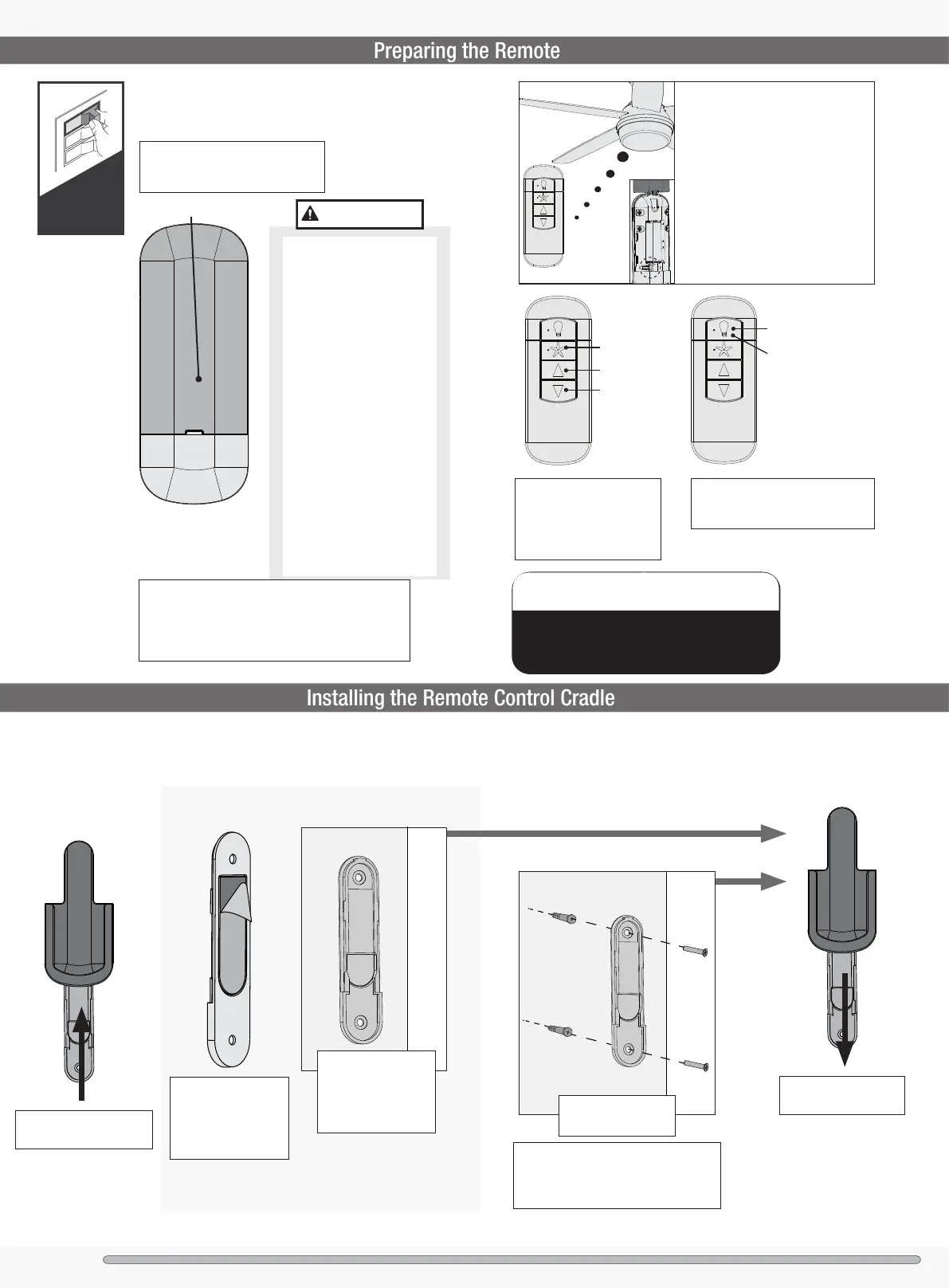 Preparing the Remote

Installing the Remote Control Cradle