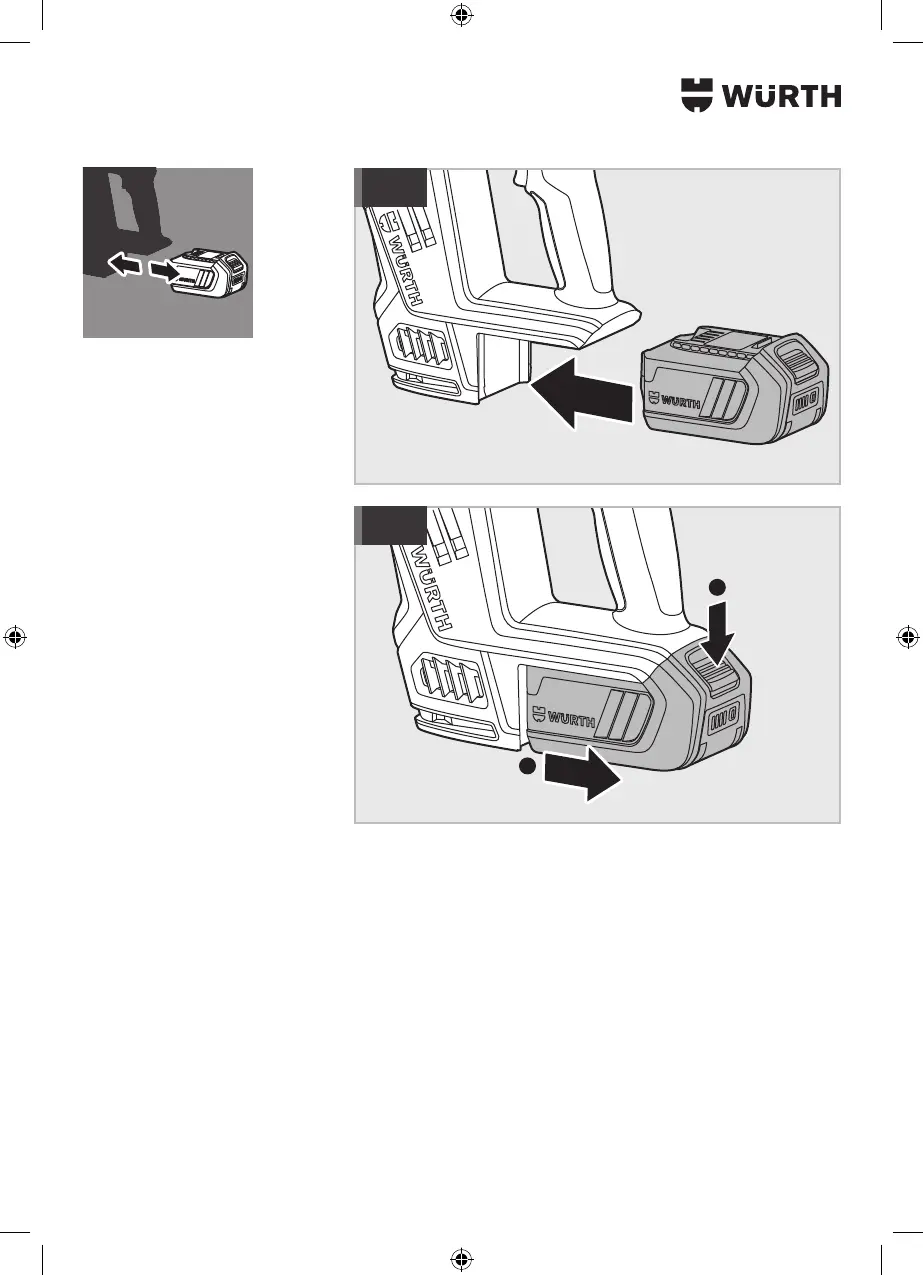 WÜRTH

WÜRTH

WÜRTH

WÜRTH

WÜRTH