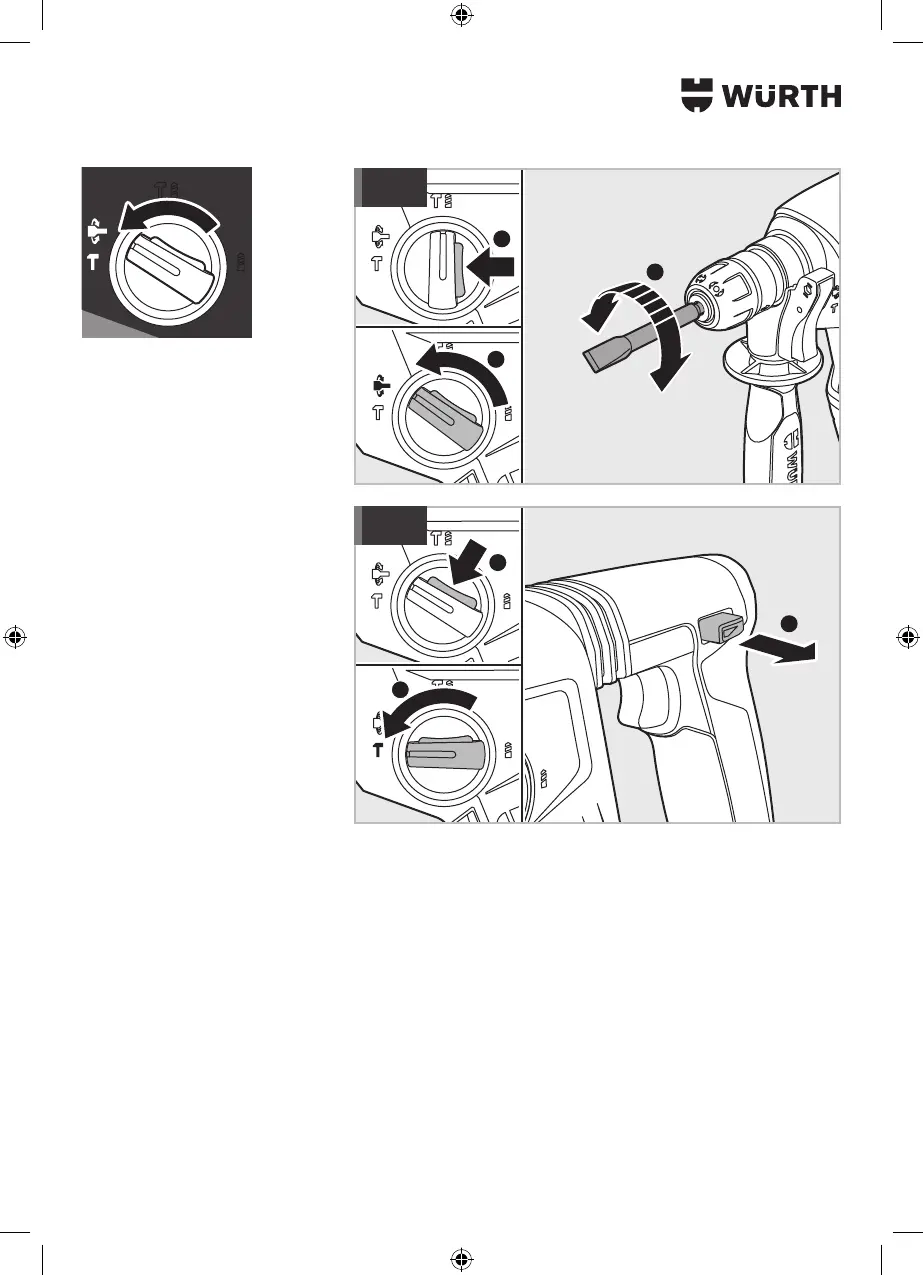 WÜRTH