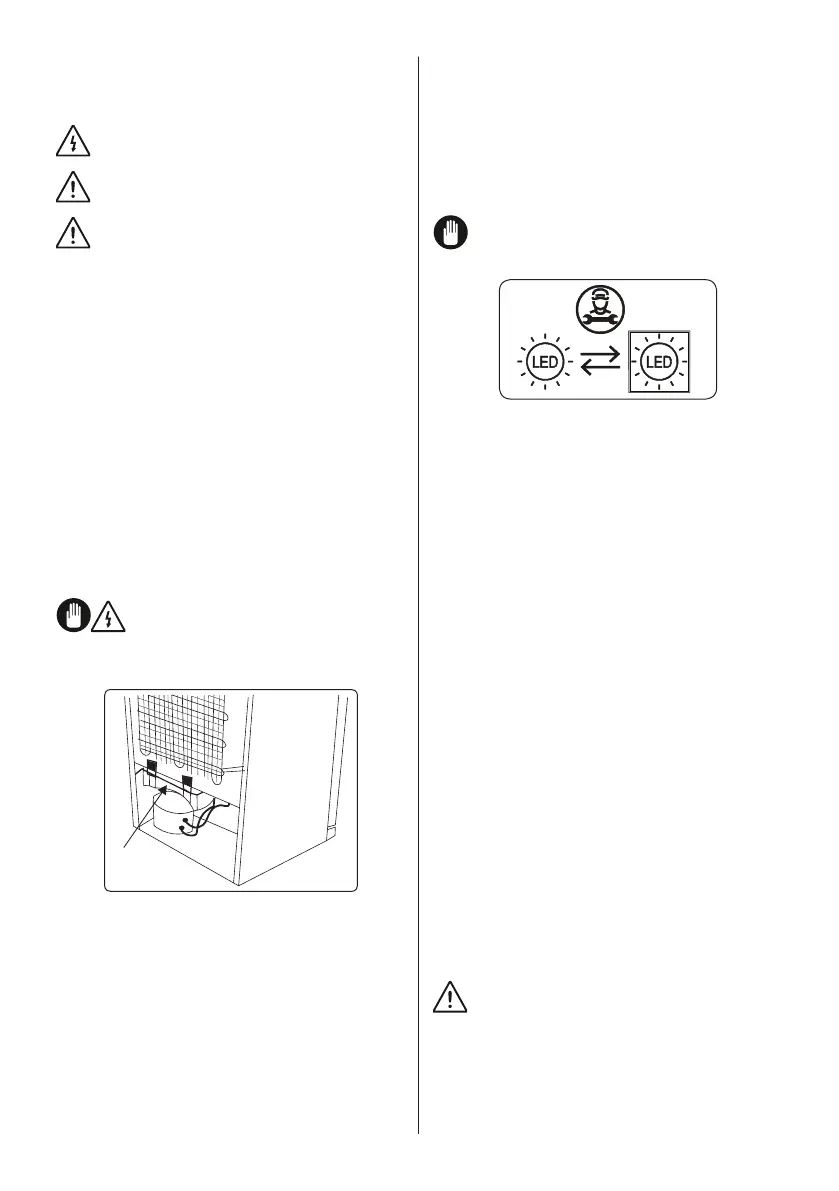 LED
LED